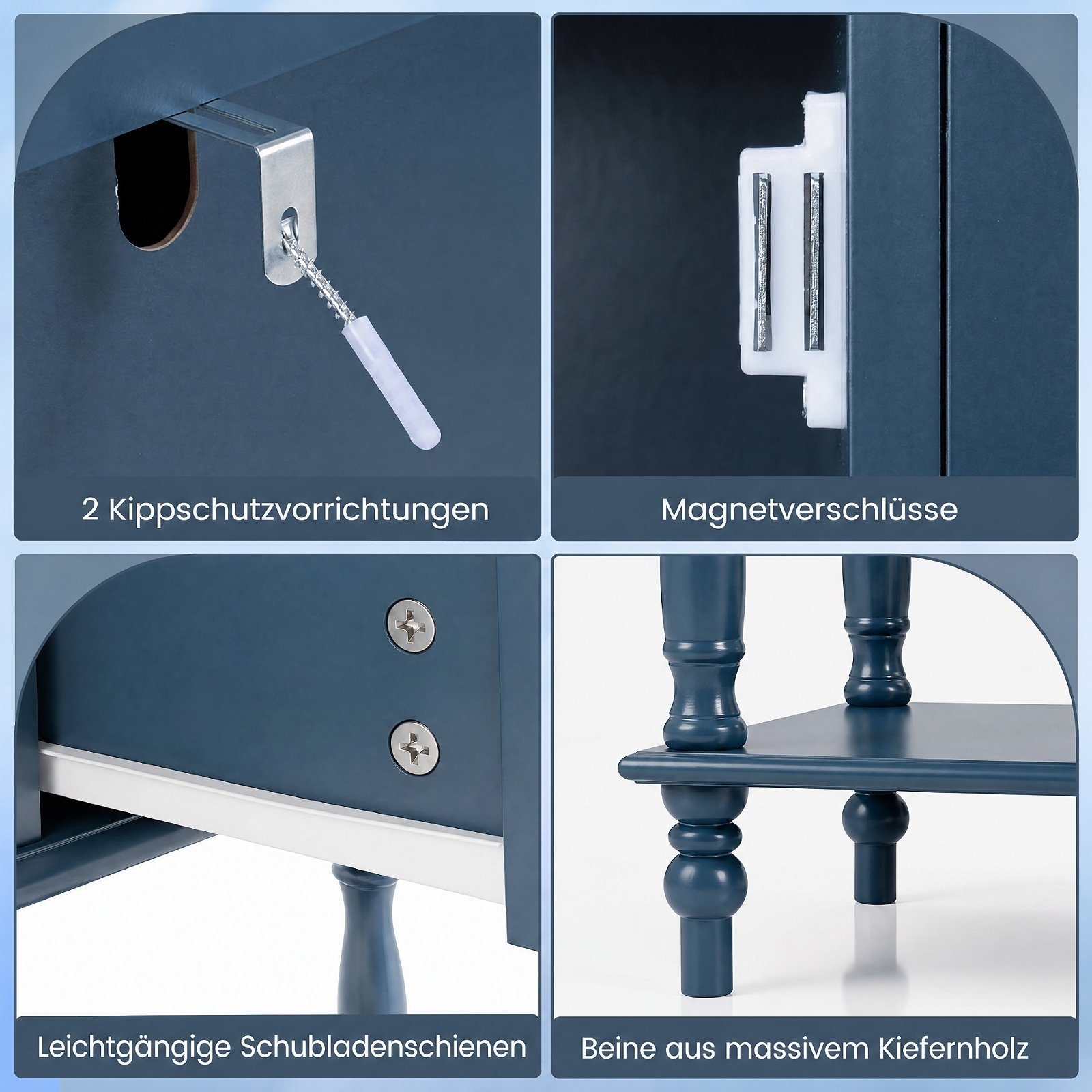 2 Kippschutzvorrichtungen

Magnetverschlüsse

Leichtgängige Schubladenschienen

Beine aus massivem Kiefernholz