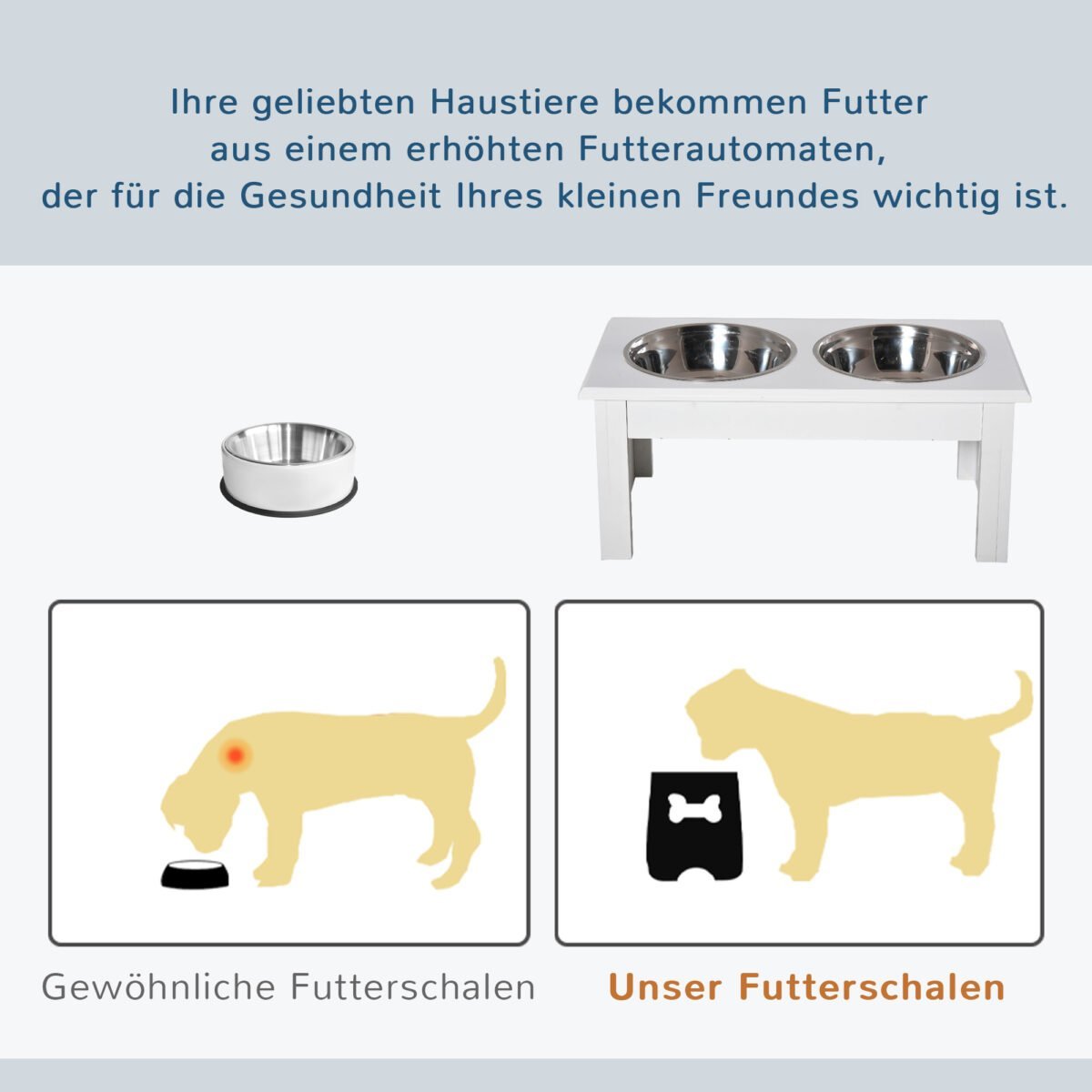 Ihre geliebten Haustiere bekommen Futter aus einem erhöhten Futterautomaten, der für die Gesundheit Ihres kleinen Freundes wichtig ist.

Gewöhnliche Futterschalen

Unser Futterschalen