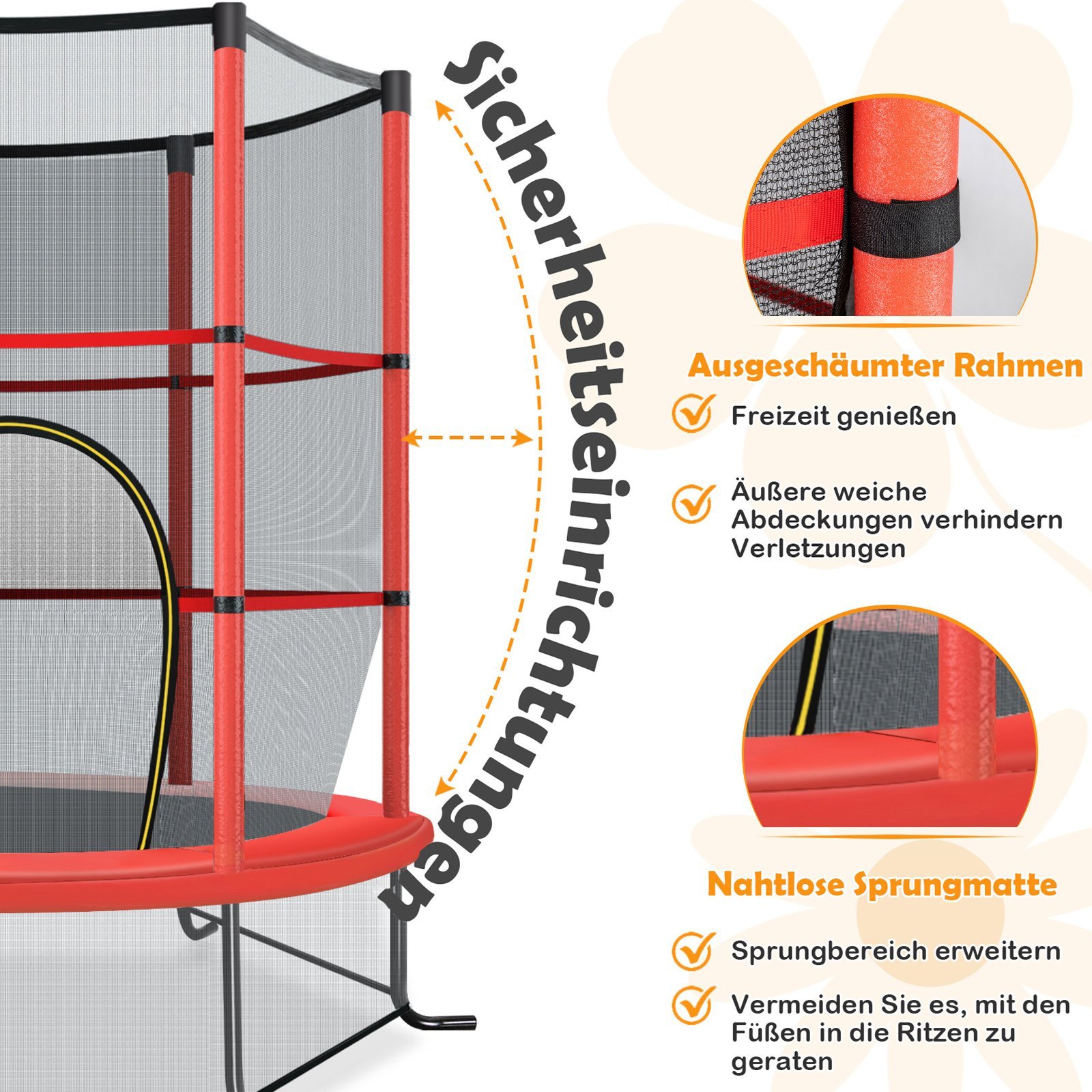 Sicherheitseinrichtungen

Ausgeschäumter Rahmen

Freizeit genießen

Äußere weiche Abdeckungen verhindern Verletzungen

Nahtlose Sprungmatte

Sprungbereich erweitern

Vermeiden Sie es, mit den Füßen in die Ritzen zu geraten