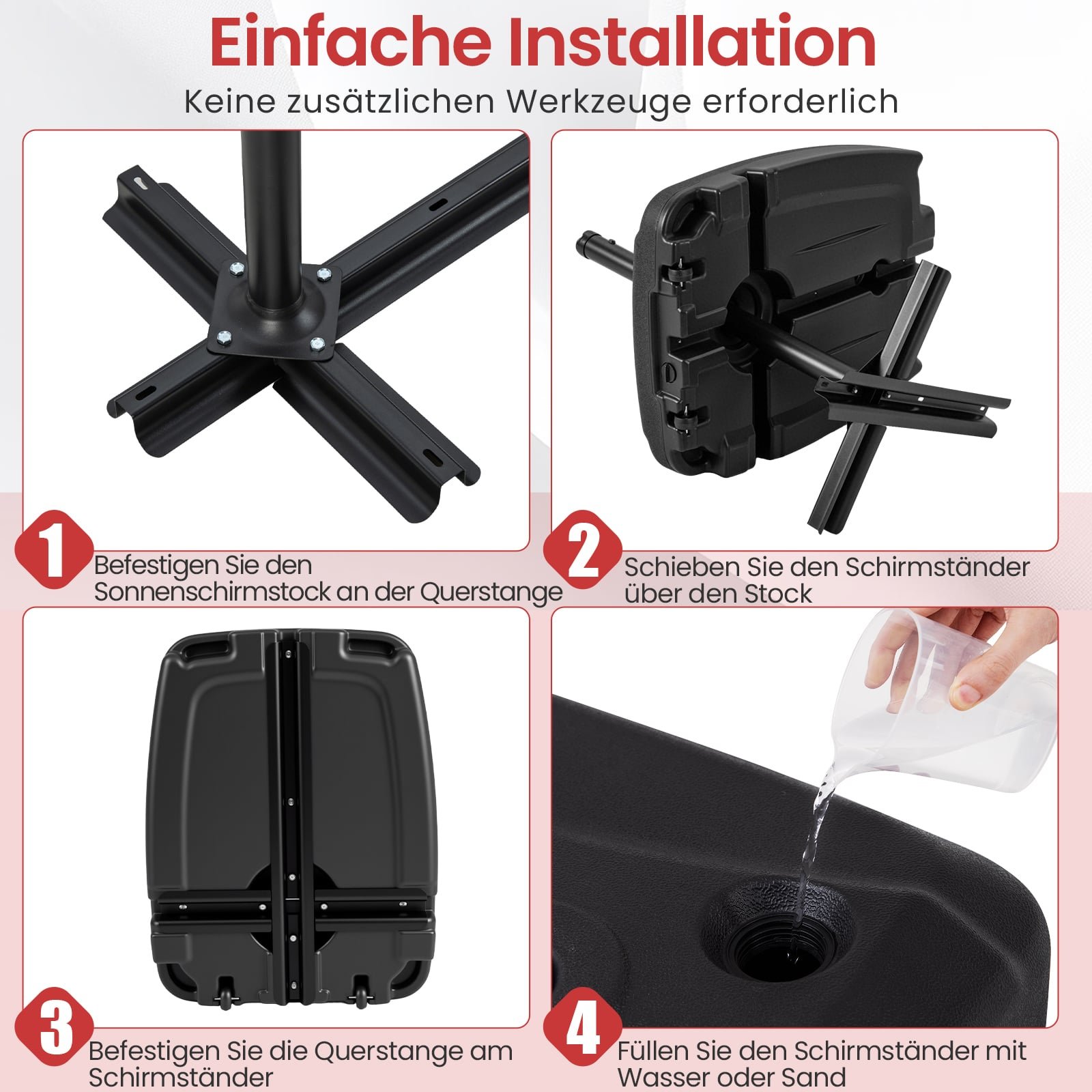 Einfache Installation

Keine zusätzlichen Werkzeuge erforderlich

1

Befestigen Sie den Sonnenschirmstock an der Querstange

2

Schieben Sie den Schirmständer über den Stock

3

Befestigen Sie die Querstange am Schirmständer

4

Füllen Sie den Schirmständer mit Wasser oder Sand