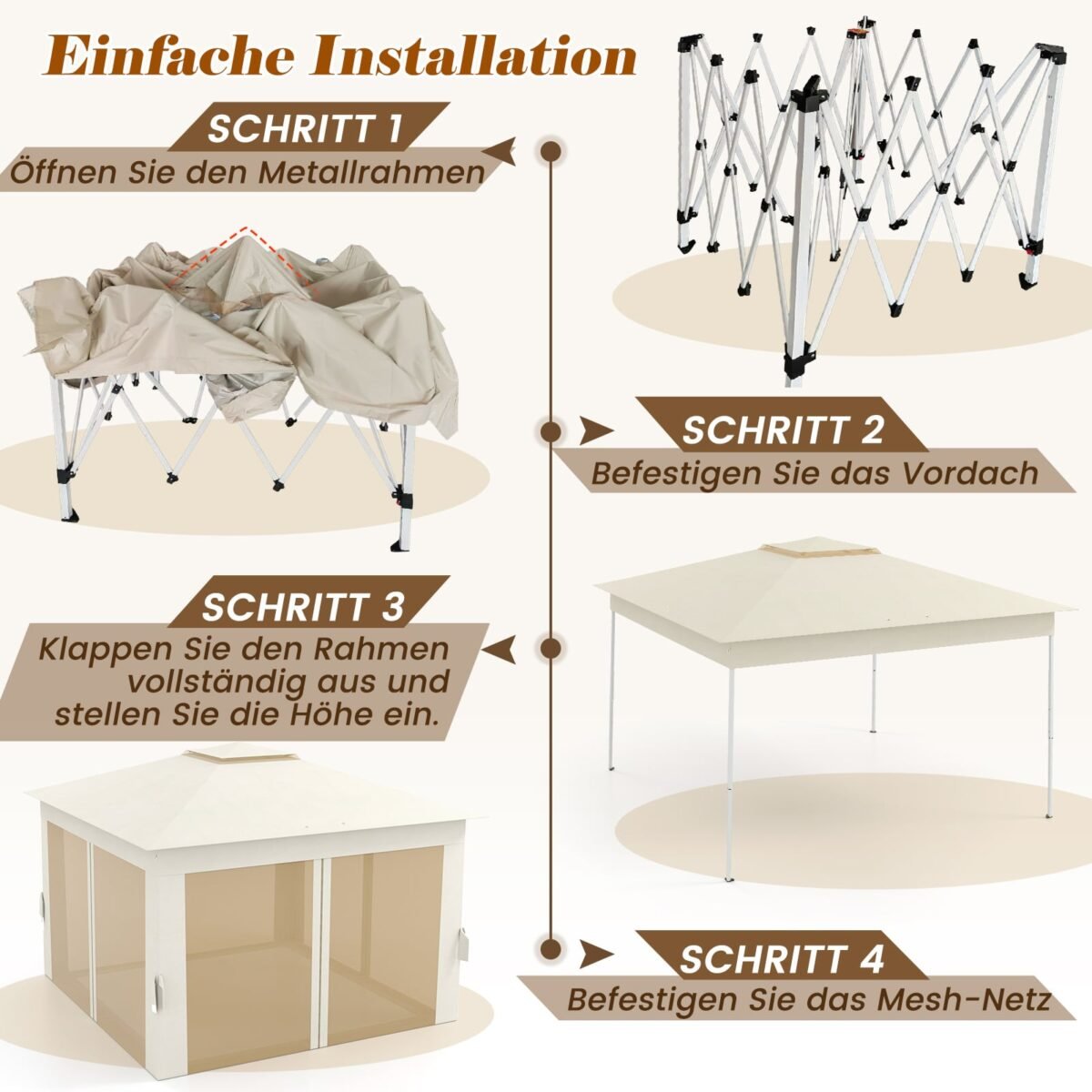 Einfache Installation

SCHRITT 1

Öffnen Sie den Metallrahmen

SCHRITT 2

Befestigen Sie das Vordach

SCHRITT 3

Klappen Sie den Rahmen vollständig aus und stellen Sie die Höhe ein.

SCHRITT 4

Befestigen Sie das Mesh-Netz