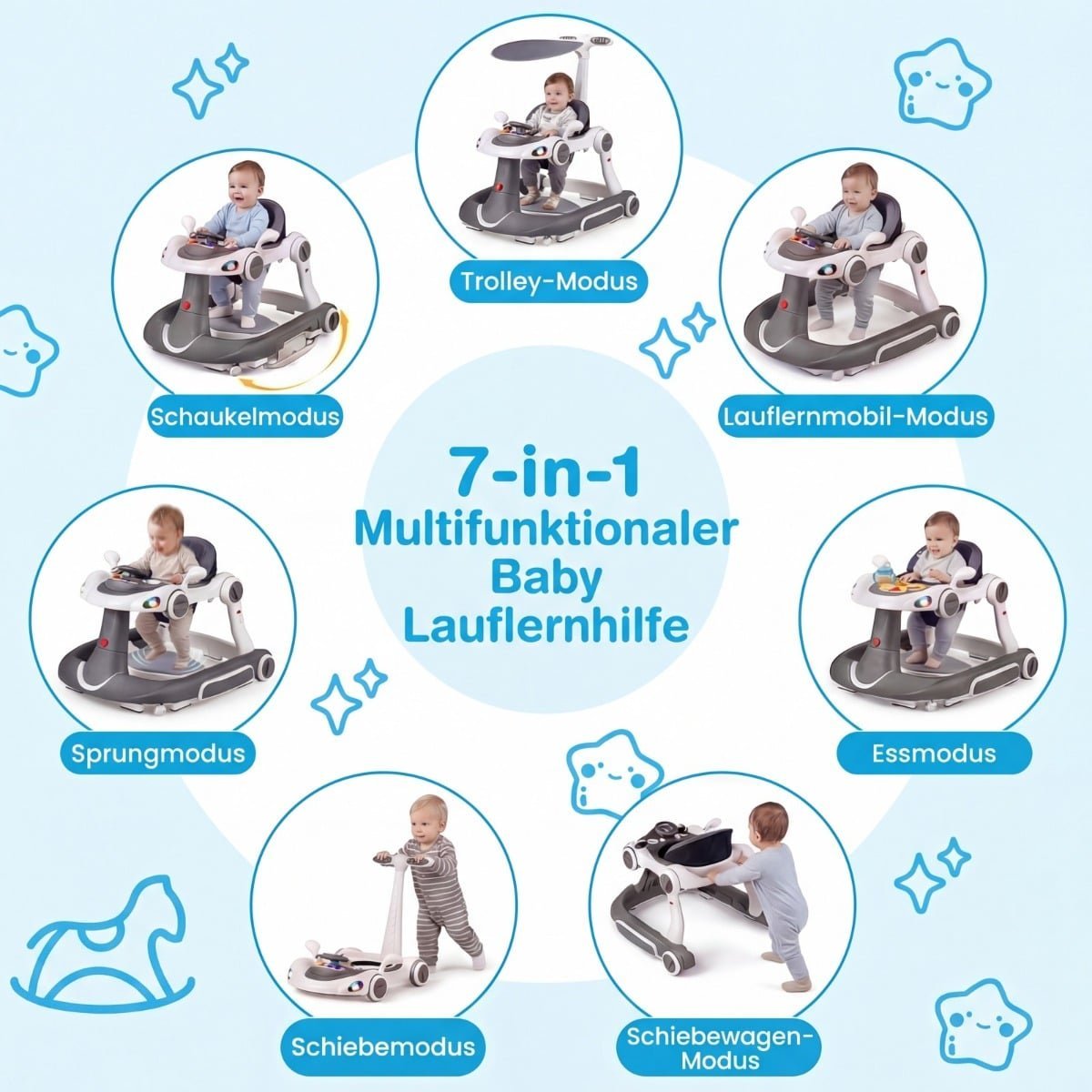 Trolley-Modus

Schaukelmodus

Lauflernmobil-Modus

7-in-1
Multifunktionaler Baby Lauflernhilfe

Sprungmodus

Essmodus

Schiebemodus

Schiebewagen-Modus