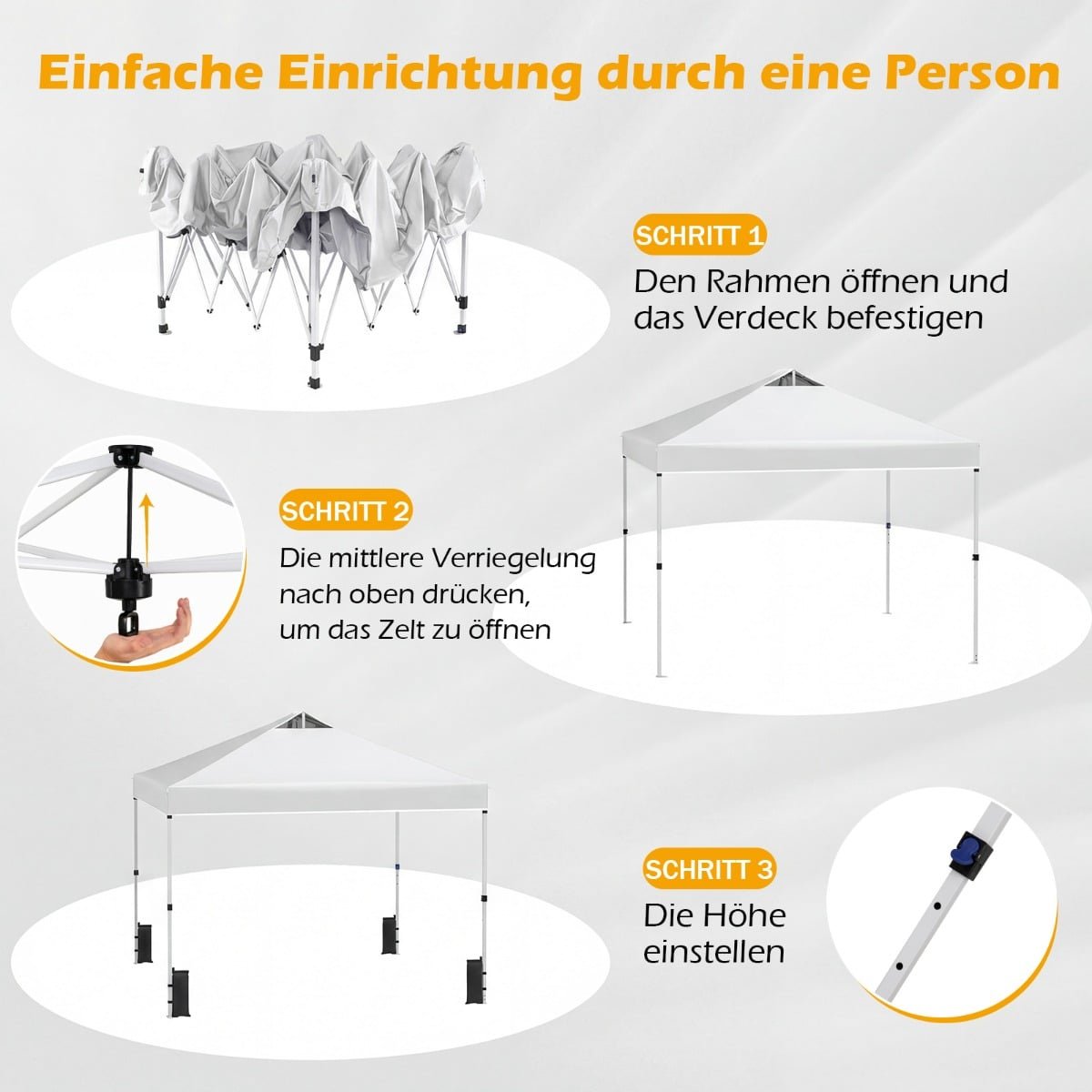 Einfache Einrichtung durch eine Person

SCHRITT 1

Den Rahmen öffnen und das Verdeck befestigen

SCHRITT 2

Die mittlere Verriegelung nach oben drücken, um das Zelt zu öffnen

SCHRITT 3

Die Höhe einstellen