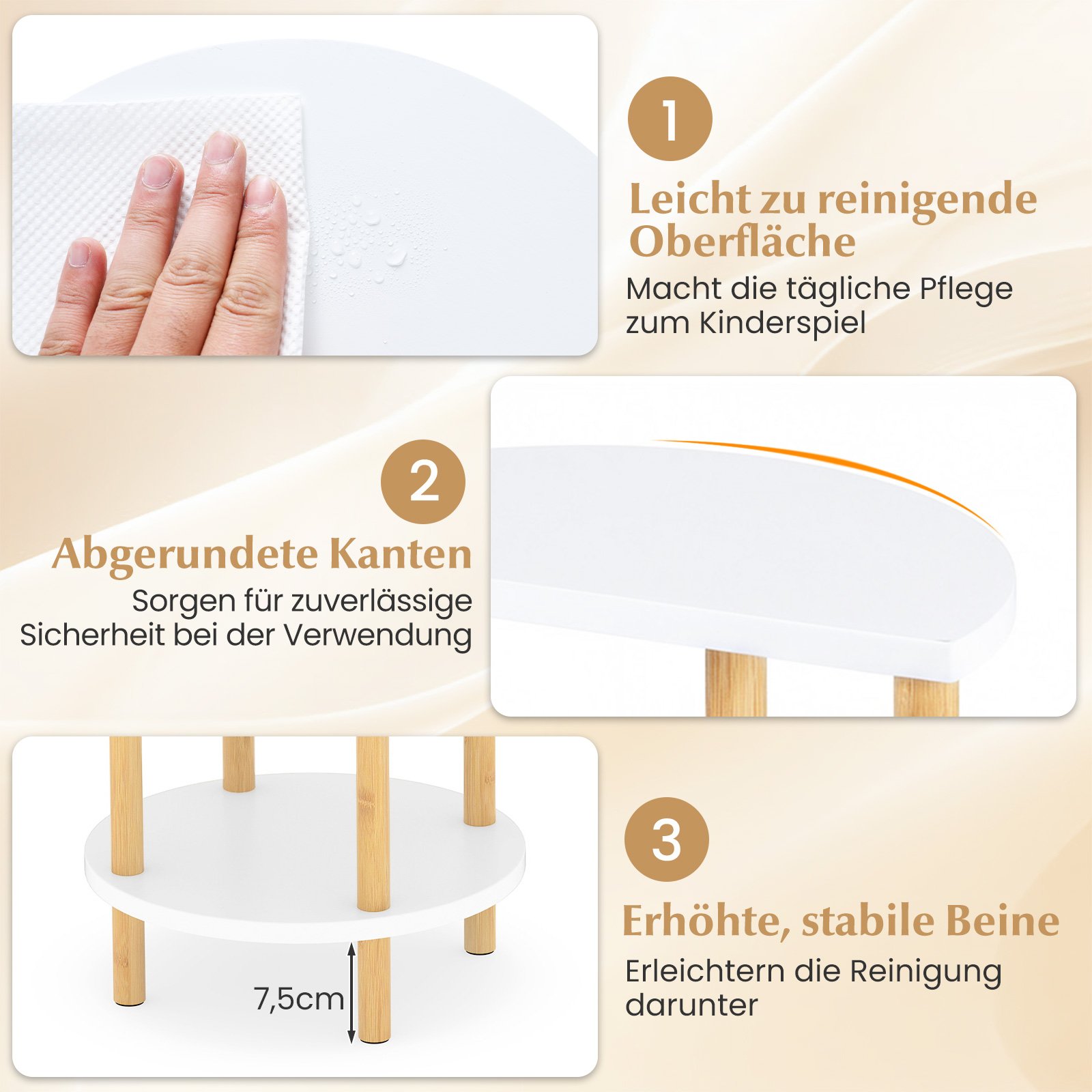 1

Leicht zu reinigende Oberfläche

Macht die tägliche Pflege zum Kinderspiel

2

Abgerundete Kanten

Sorgen für zuverlässige Sicherheit bei der Verwendung

7,5cm

3

Erhöhte, stabile Beine

Erleichtern die Reinigung darunter