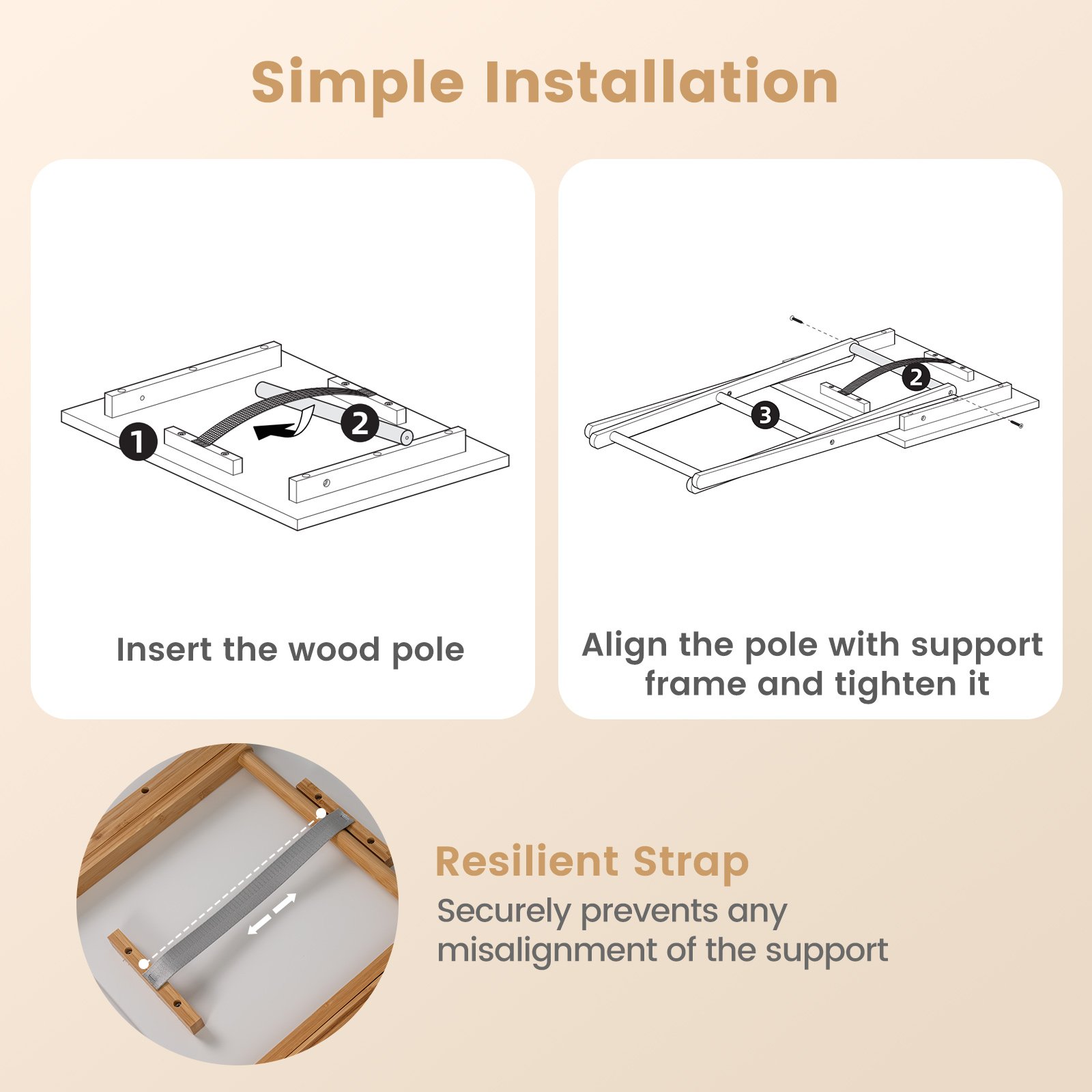 Simple Installation

1

2

Insert the wood pole

3

2

Align the pole with support frame and tighten it

Resilient Strap

Securely prevents any misalignment of the support