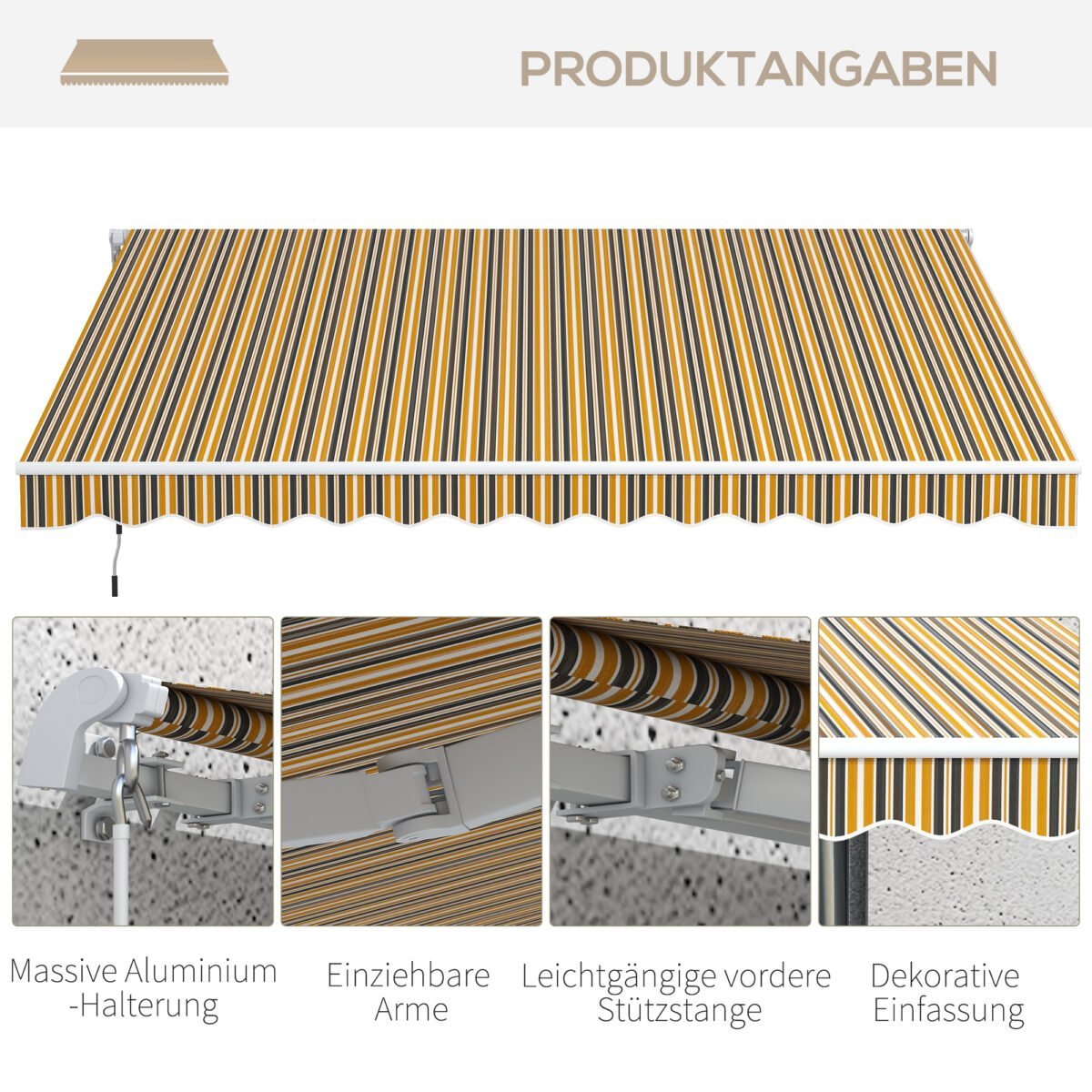 PRODUKTANGABEN

Massive Aluminium -Halterung

Einziehbare Arme

Leichtgängige vordere Stützstange

Dekorative Einfassung