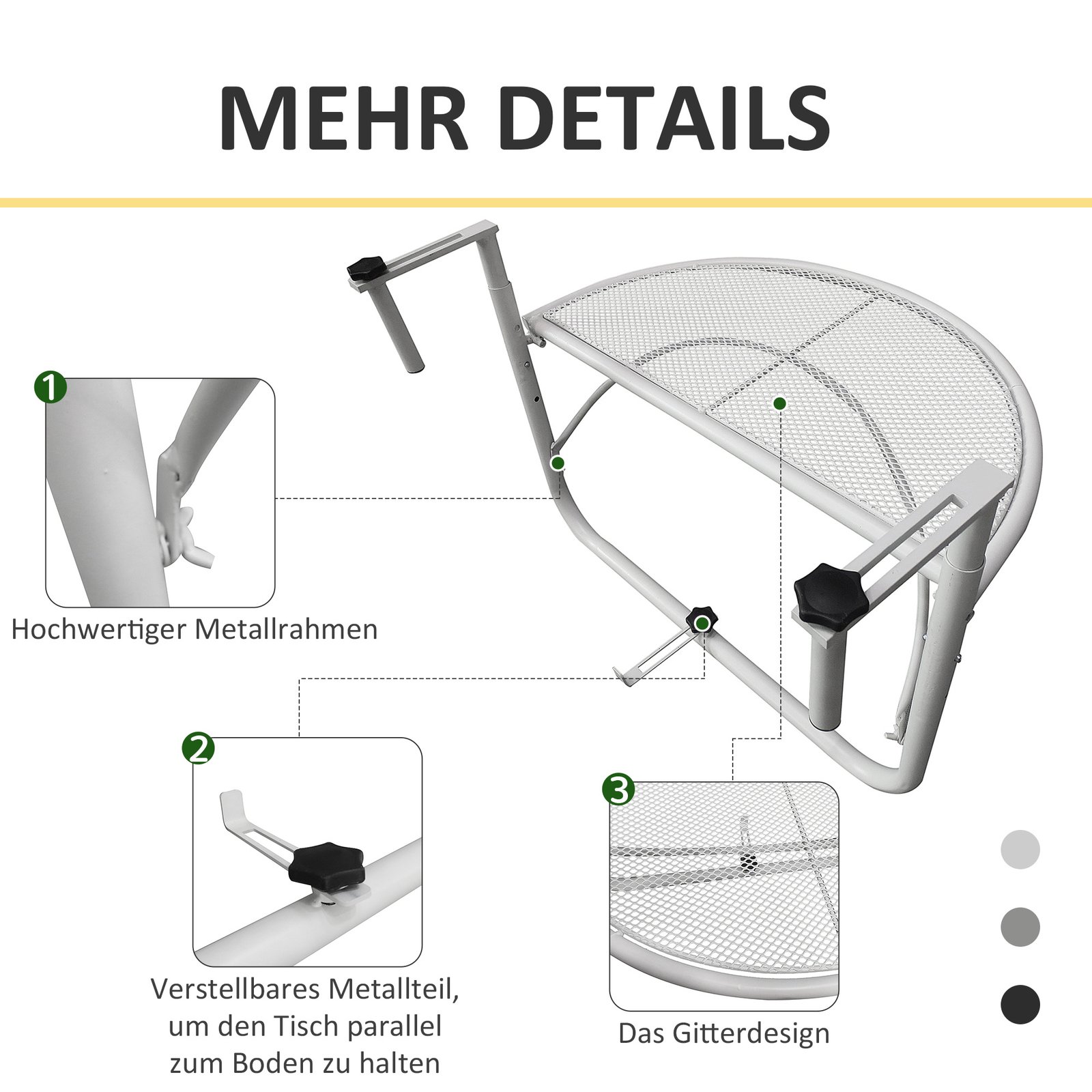 MEHR DETAILS

1

Hochwertiger Metallrahmen

2

Verstellbares Metallteil, um den Tisch parallel zum Boden zu halten

3

Das Gitterdesign