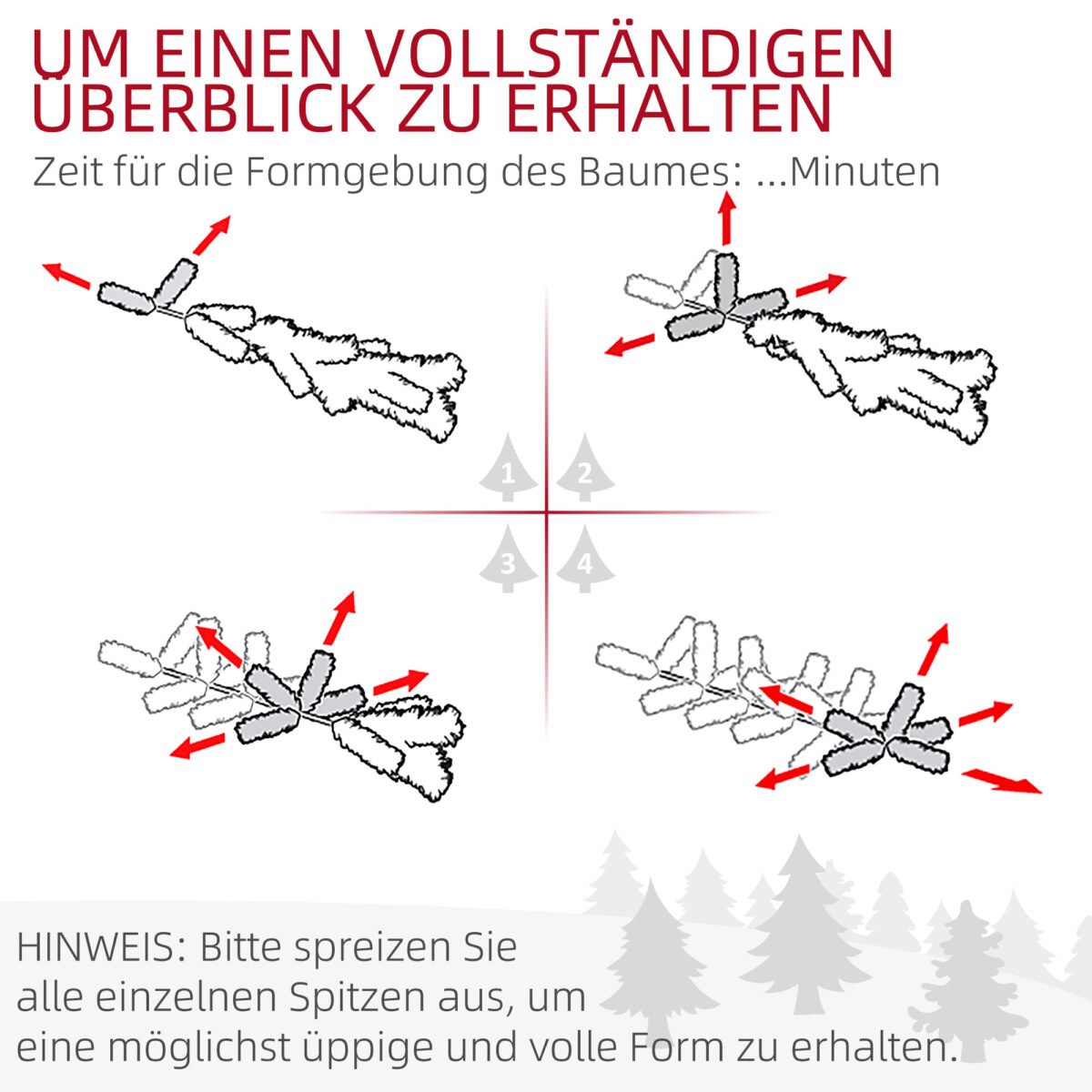 UM EINEN VOLLSTÄNDIGEN ÜBERBLICK ZU ERHALTEN
Zeit für die Formgebung des Baumes: ...Minuten

1
2
3
4

HINWEIS: Bitte spreizen Sie alle einzelnen Spitzen aus, um eine möglichst üppige und volle Form zu erhalten.