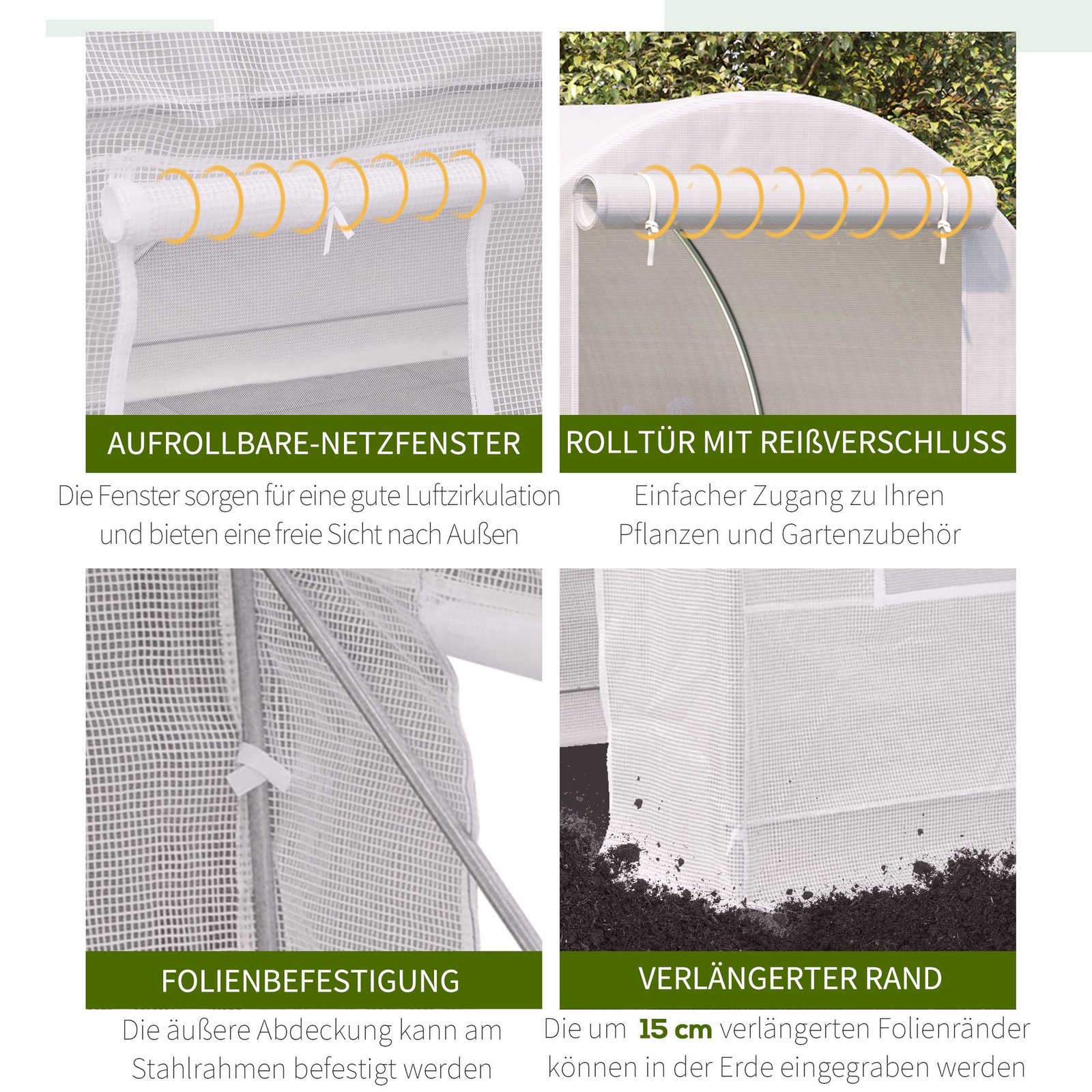 AUFROLLBARE-NETZFENSTER

Die Fenster sorgen für eine gute Luftzirkulation und bieten eine freie Sicht nach Außen

ROLLTÜR MIT REIßVERSCHLUSS

Einfacher Zugang zu Ihren Pflanzen und Gartenzubehör

FOLIENBEFESTIGUNG

Die äußere Abdeckung kann am Stahlrahmen befestigt werden

VERLÄNGERTER RAND

Die um 15 cm verlängerten Folienränder können in der Erde eingegraben werden