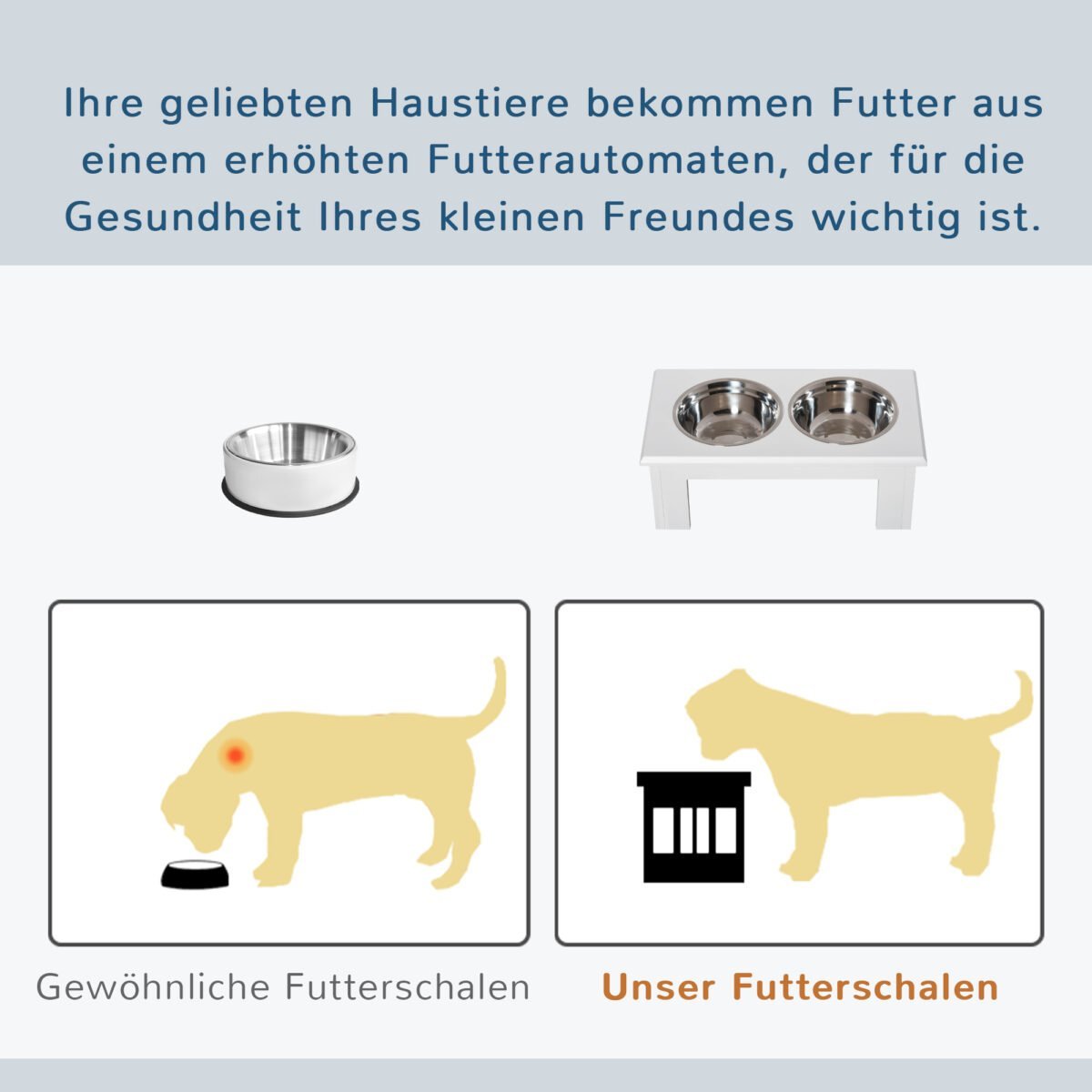 Ihre geliebten Haustiere bekommen Futter aus einem erhöhten Futterautomaten, der für die Gesundheit Ihres kleinen Freundes wichtig ist.

Gewöhnliche Futterschalen

Unser Futterschalen