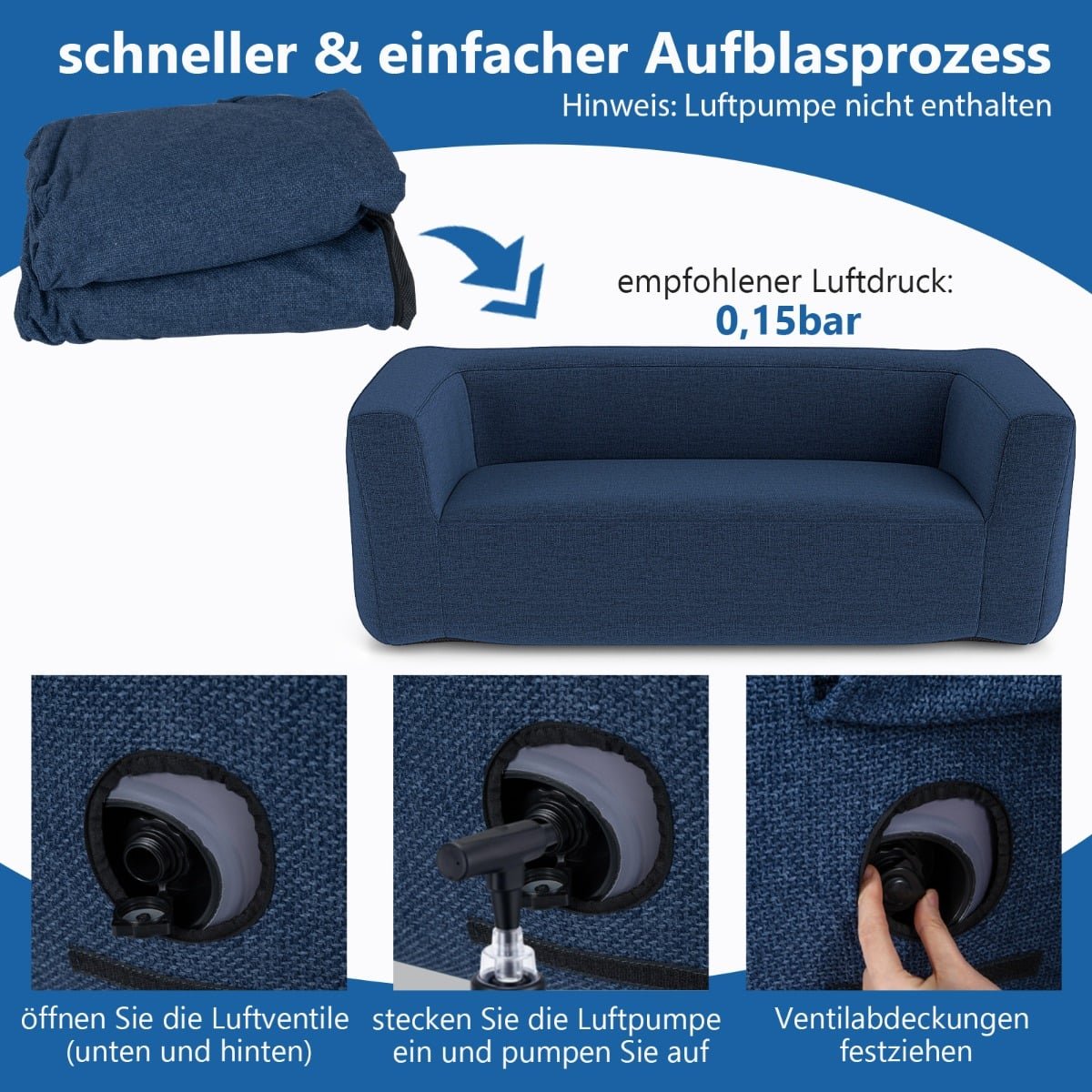 schneller & einfacher Aufblasprozess
Hinweis: Luftpumpe nicht enthalten

empfohlener Luftdruck:
0,15bar

öffnen Sie die Luftventile (unten und hinten)

stecken Sie die Luftpumpe ein und pumpen Sie auf

Ventilabdeckungen festziehen