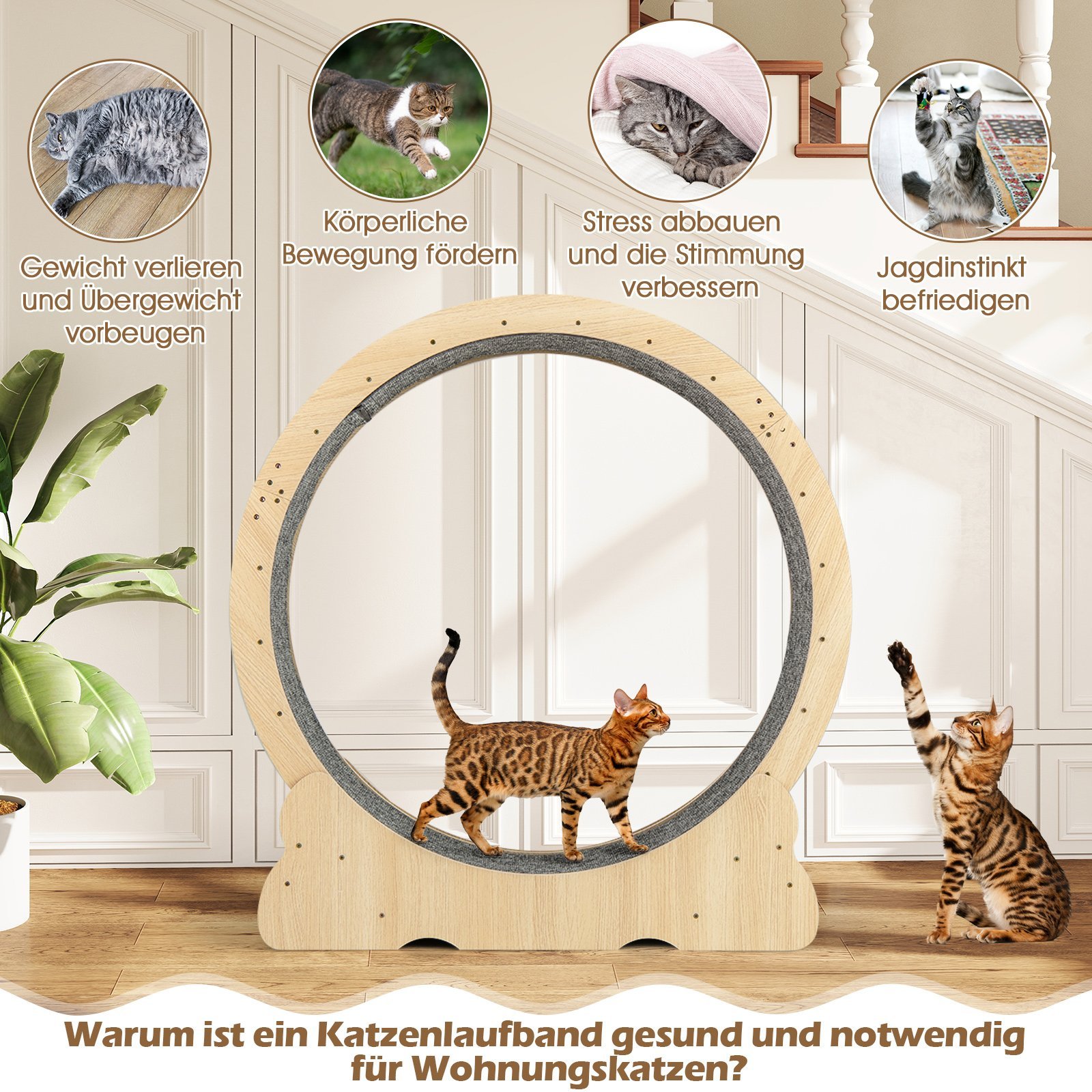 Gewicht verlieren und Übergewicht vorbeugen

Körperliche Bewegung fördern

Stress abbauen und die Stimmung verbessern

Jagdinstinkt befriedigen

Warum ist ein Katzenlaufband gesund und notwendig für Wohnungskatzen?