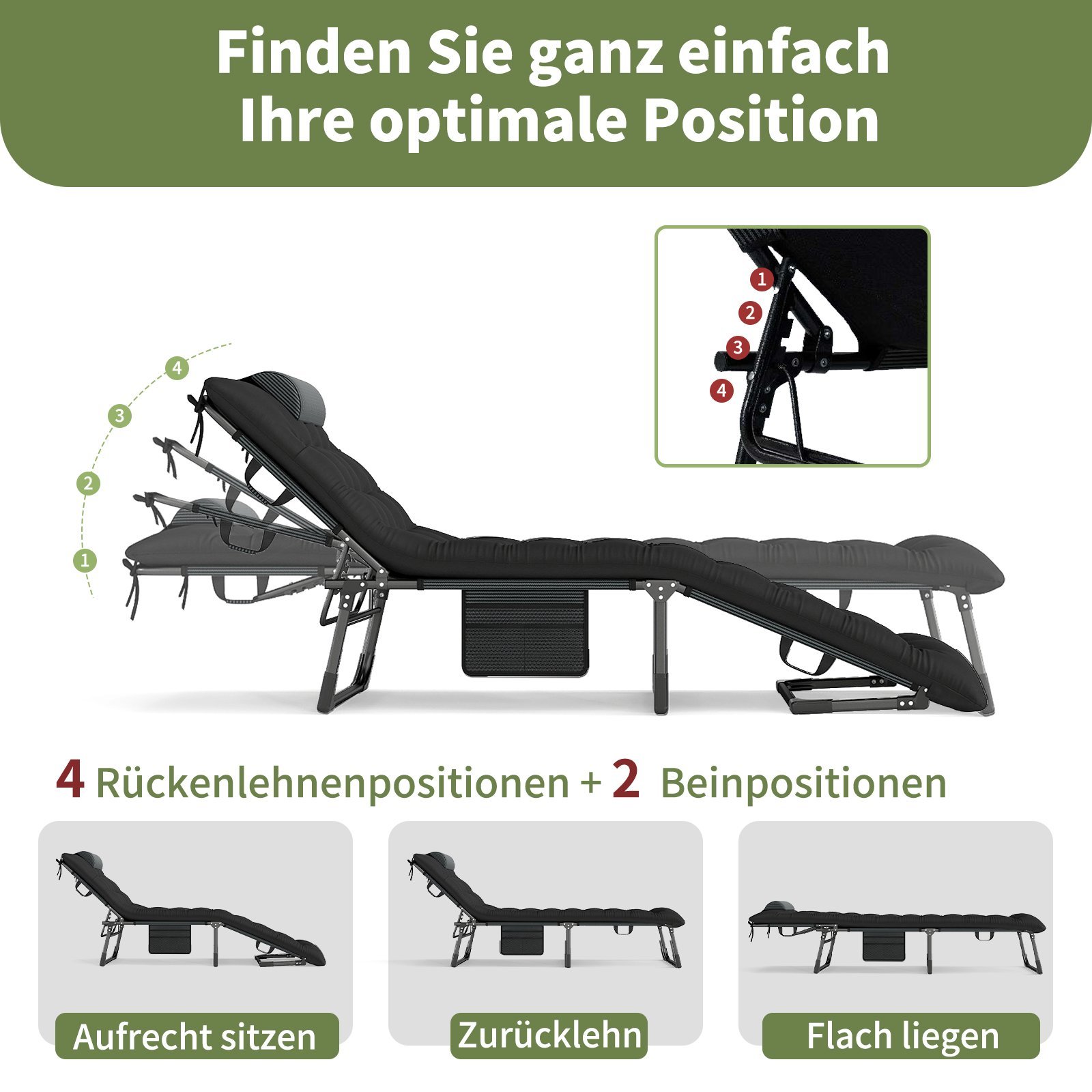 Finden Sie ganz einfach Ihre optimale Position

1
2
3
4

4
3
2
1

4 Rückenlehnenpositionen + 2 Beinpositionen

Aufrecht sitzen

Zurücklehn

Flach liegen