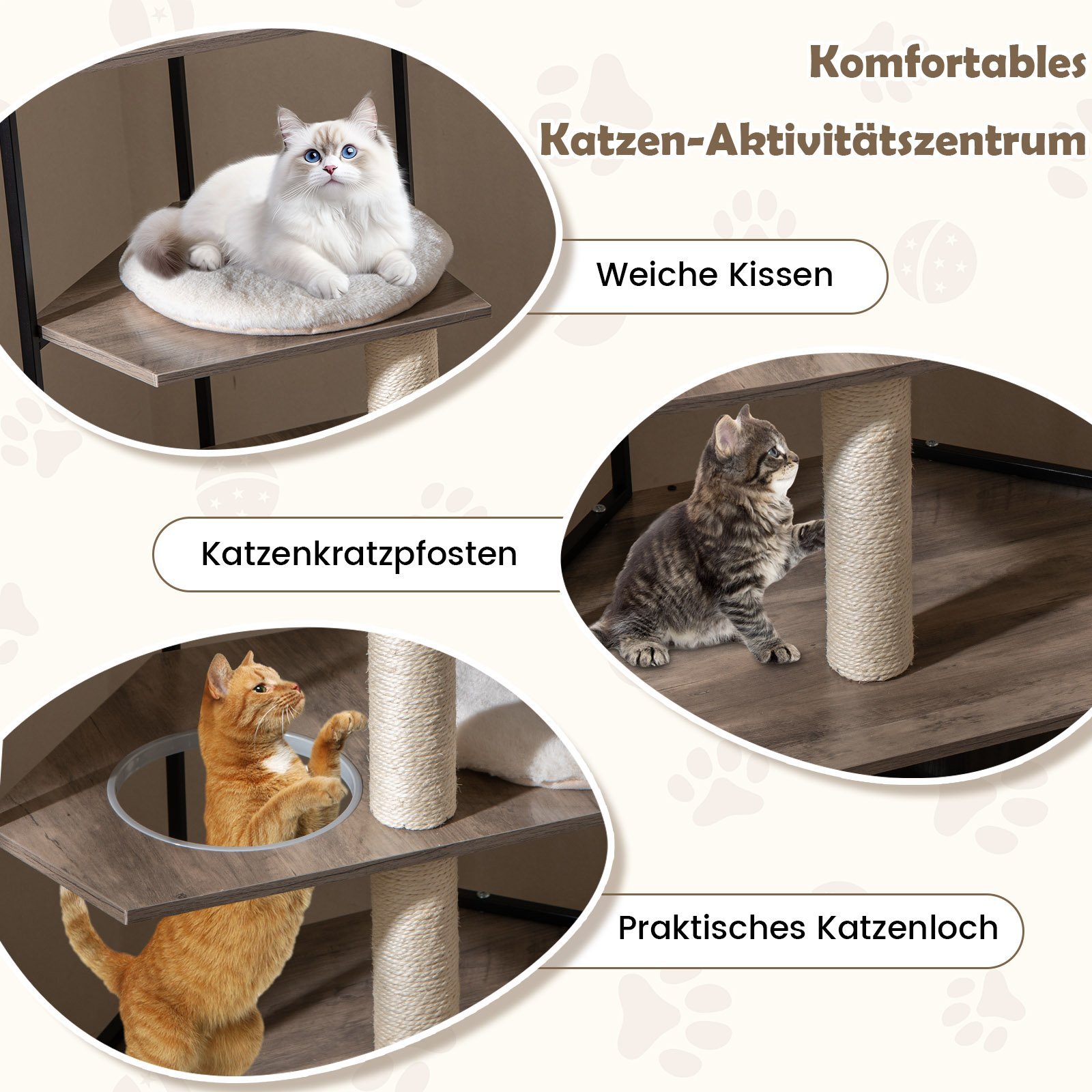 Komfortables Katzen-Aktivitätszentrum

Weiche Kissen

Katzenkratzpfosten

Praktisches Katzenloch