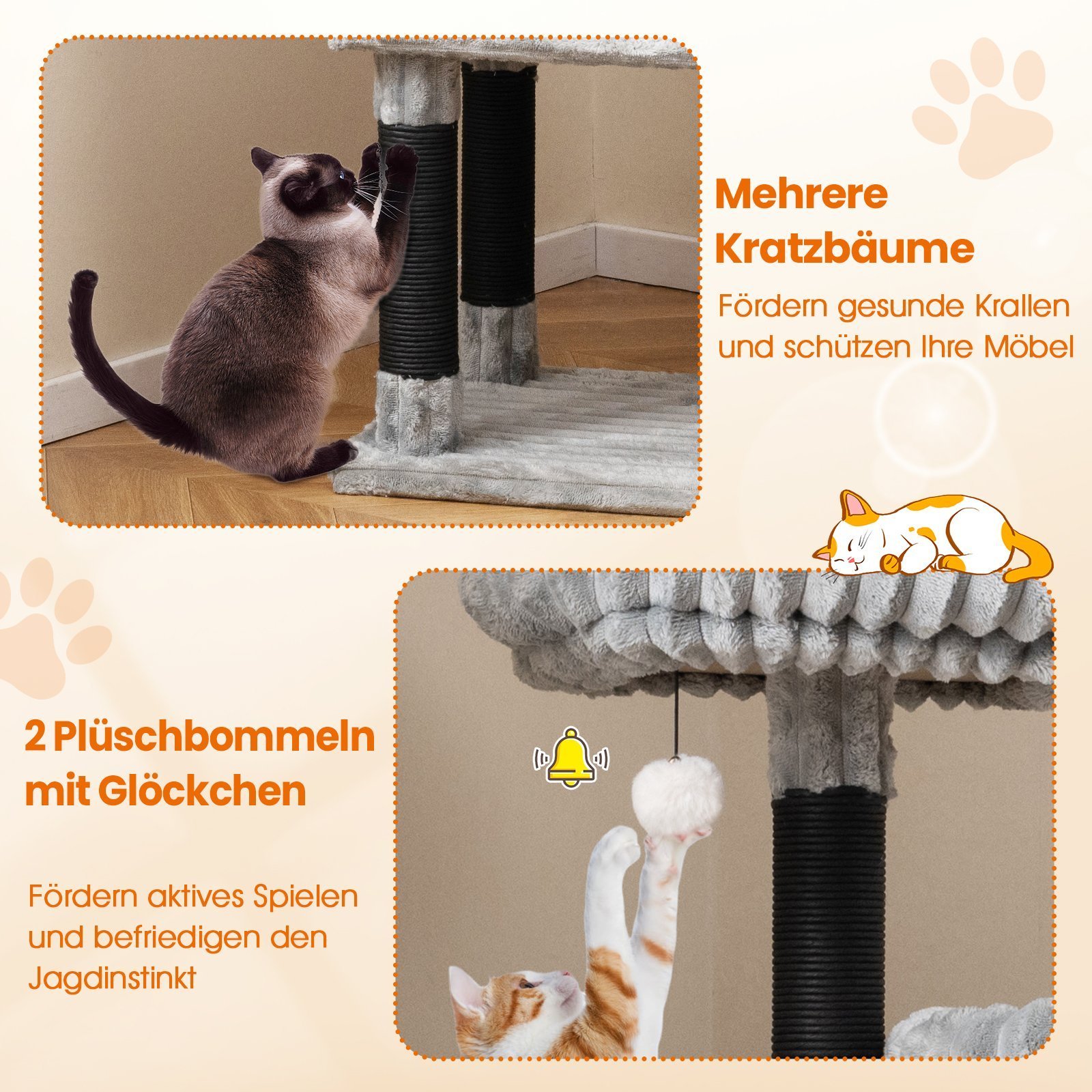 Mehrere Kratzbäume

Fördern gesunde Krallen und schützen Ihre Möbel

2 Plüschbommeln mit Glöckchen

Fördern aktives Spielen und befriedigen den Jagdinstinkt