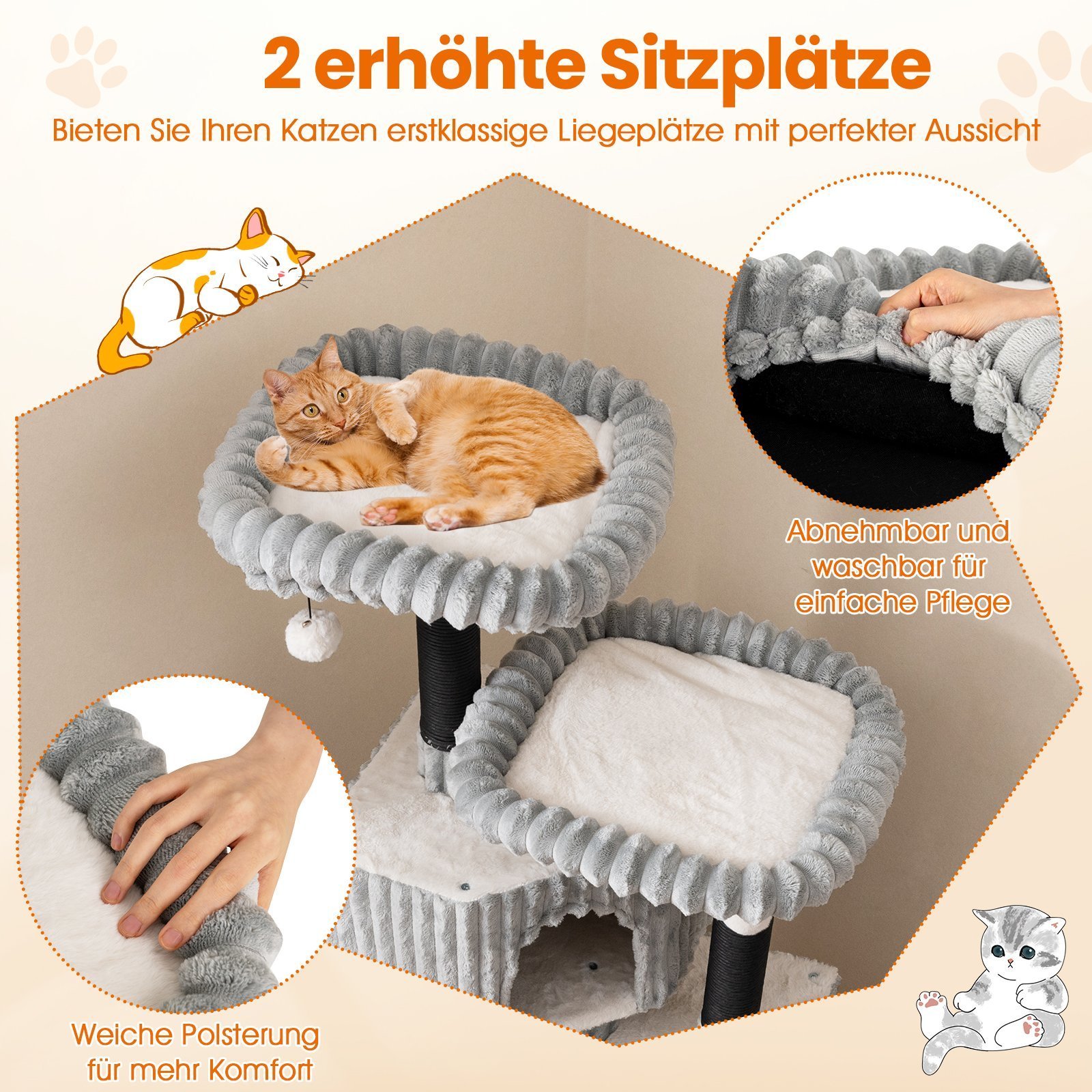 2 erhöhte Sitzplätze

Bieten Sie Ihren Katzen erstklassige Liegeplätze mit perfekter Aussicht

Abnehmbar und waschbar für einfache Pflege

Weiche Polsterung für mehr Komfort