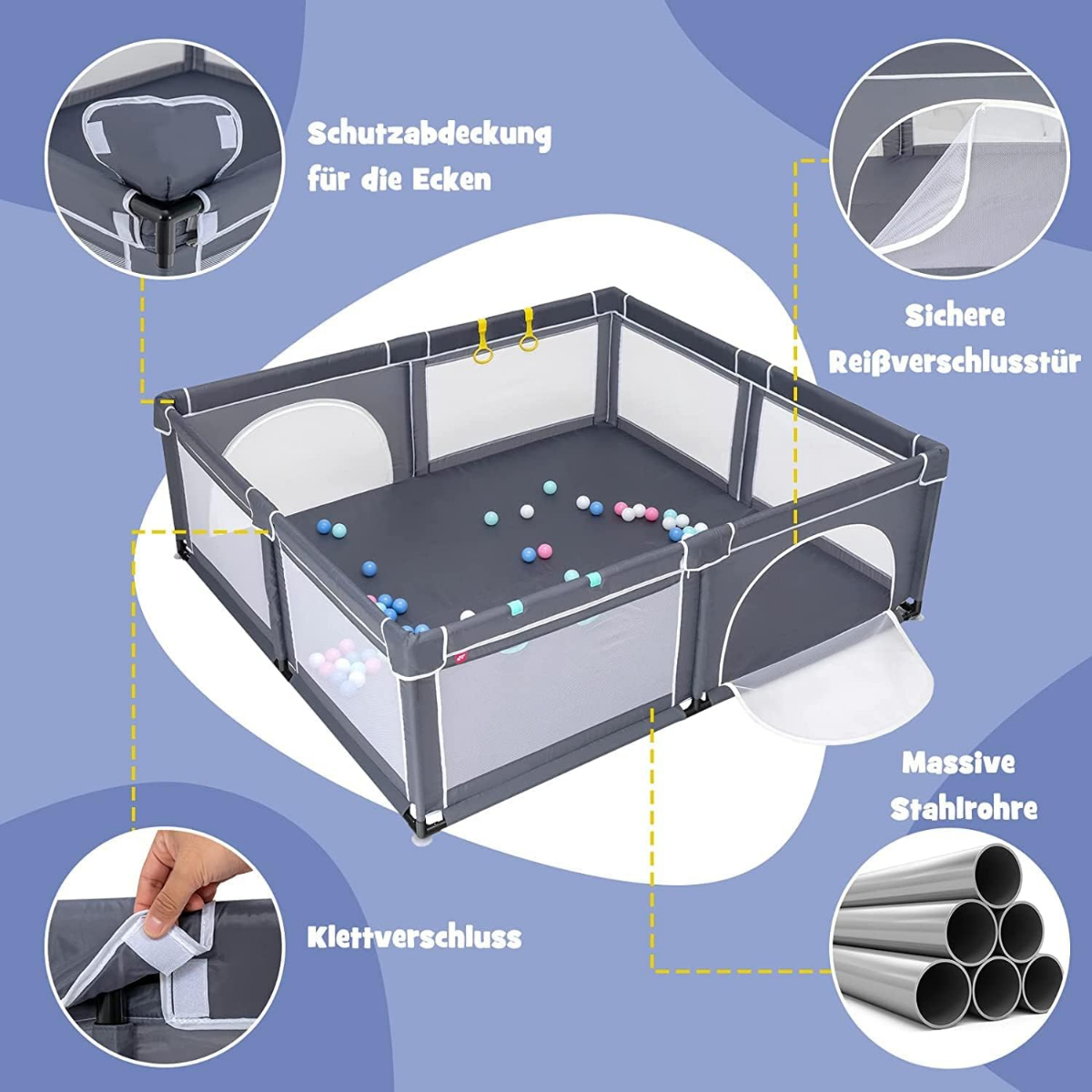 Schutzabdeckung für die Ecken

Sichere Reißverschlusstür

Massive Stahlrohre

Klettverschluss