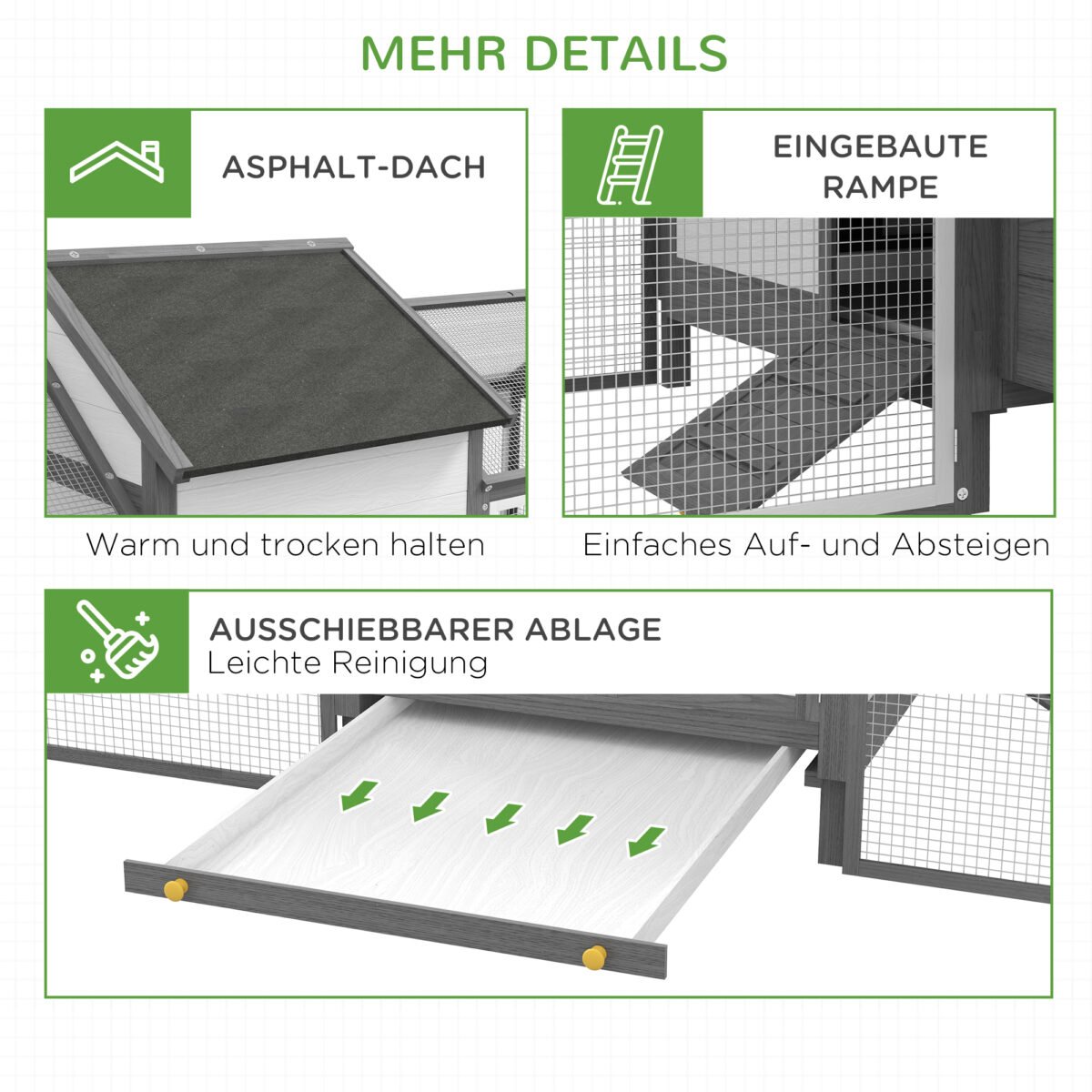 MEHR DETAILS

ASPHALT-DACH

Warm und trocken halten

EINGEBAUTE RAMPE

Einfaches Auf- und Absteigen

AUSSCHIEBBARER ABLAGE
Leichte Reinigung