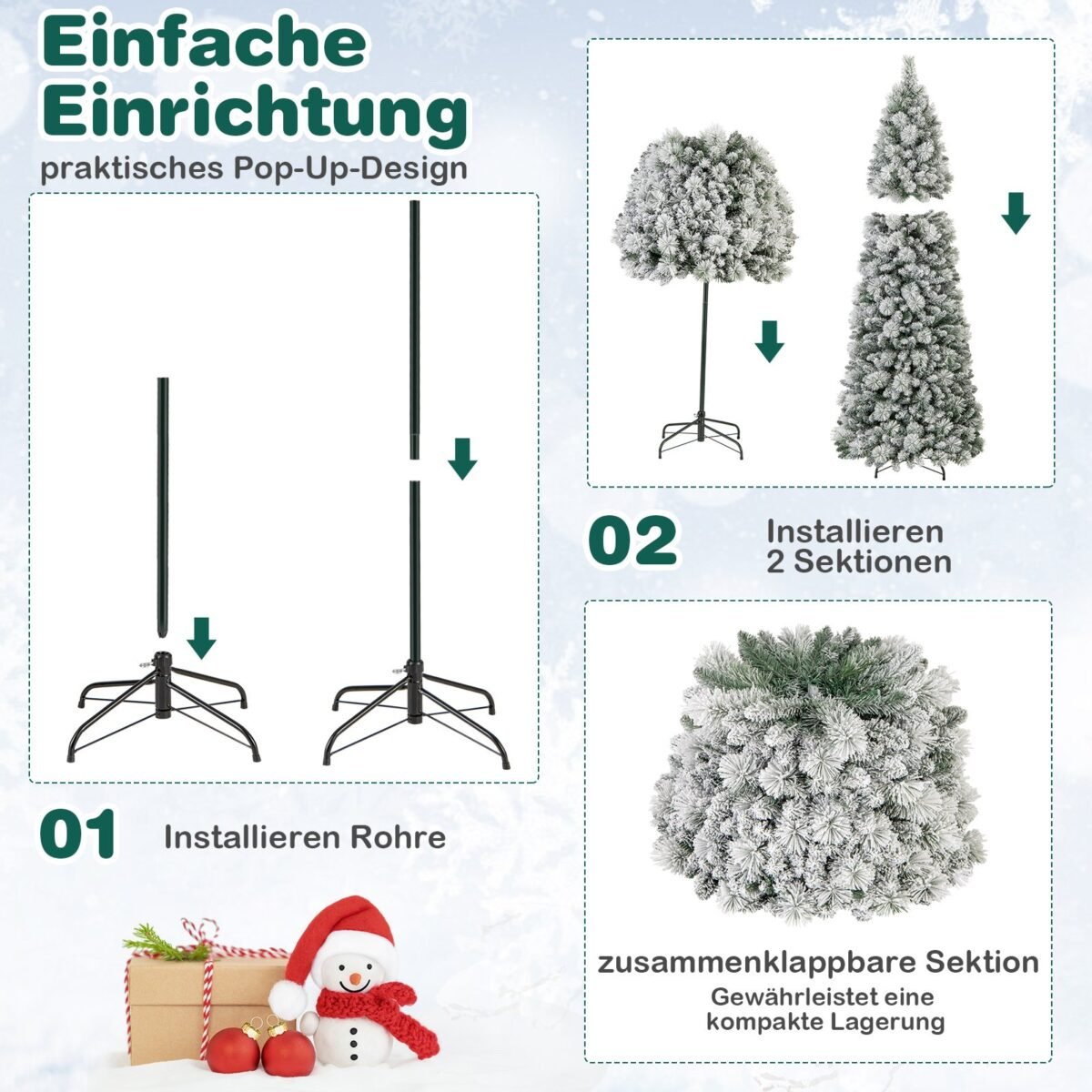 Einfache Einrichtung

praktisches Pop-Up-Design

01 Installieren Rohre

02 Installieren 2 Sektionen

zusammenklappbare Sektion

Gewährleistet eine kompakte Lagerung