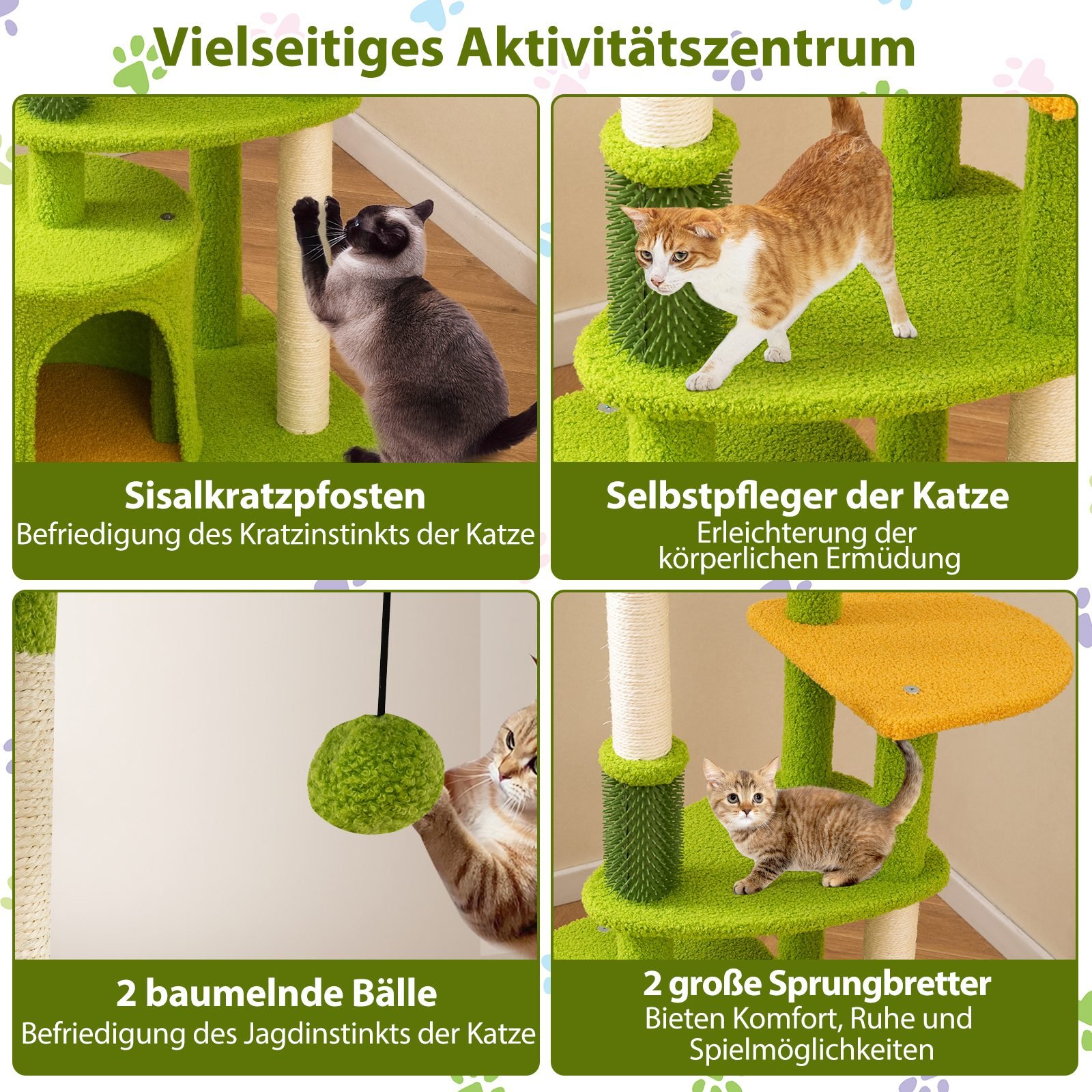 Vielseitiges Aktivitätszentrum

Sisalkratzpfosten
Befriedigung des Kratzinstinkts der Katze

Selbstpfleger der Katze
Erleichterung der körperlichen Ermüdung

2 baumelnde Bälle
Befriedigung des Jagdinstinkts der Katze

2 große Sprungbretter
Bieten Komfort, Ruhe und Spielmöglichkeiten