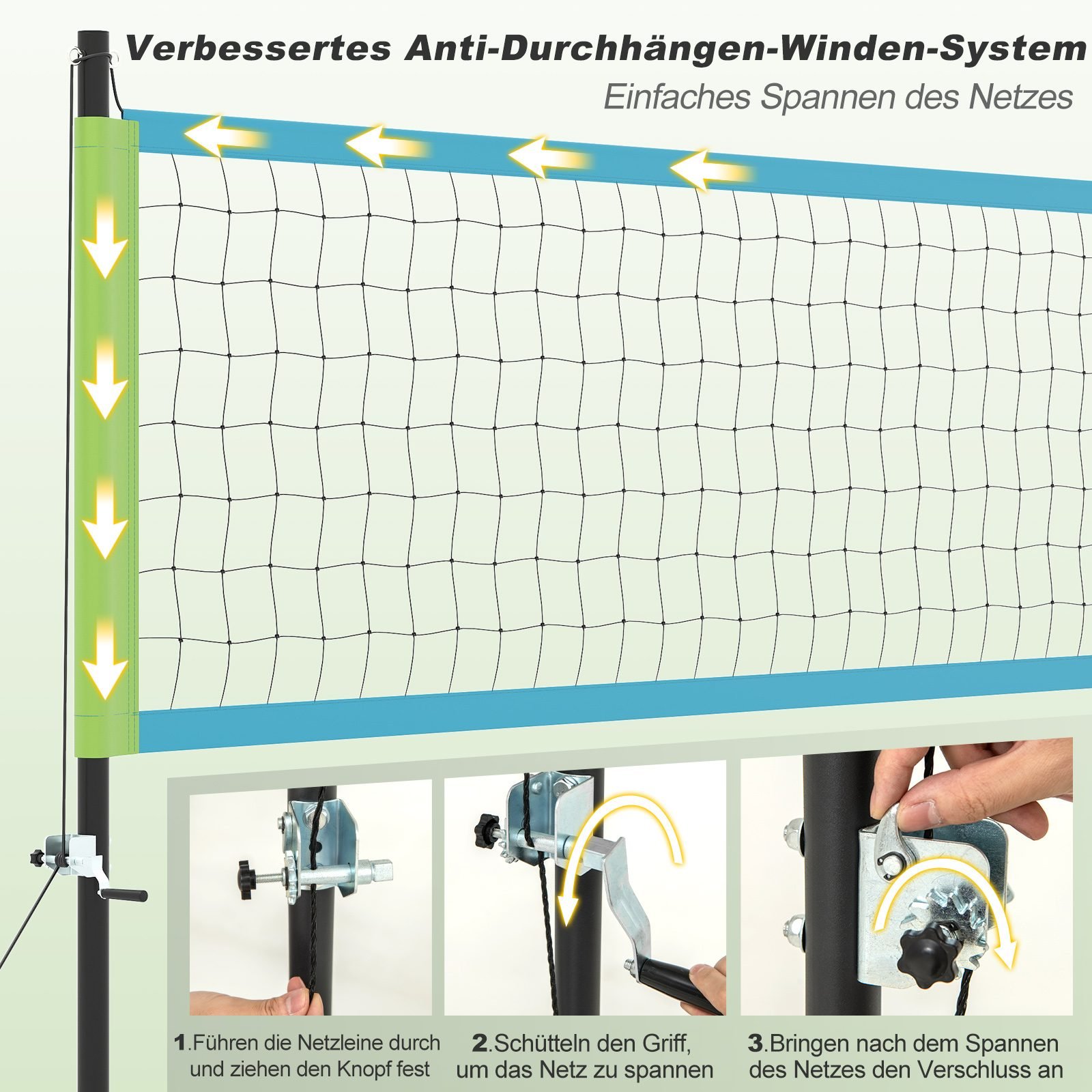 Verbessertes Anti-Durchhängen-Winden-System

Einfaches Spannen des Netzes

1.Führen die Netzleine durch und ziehen den Knopf fest

2.Schütteln den Griff, um das Netz zu spannen

3.Bringen nach dem Spannen des Netzes den Verschluss an