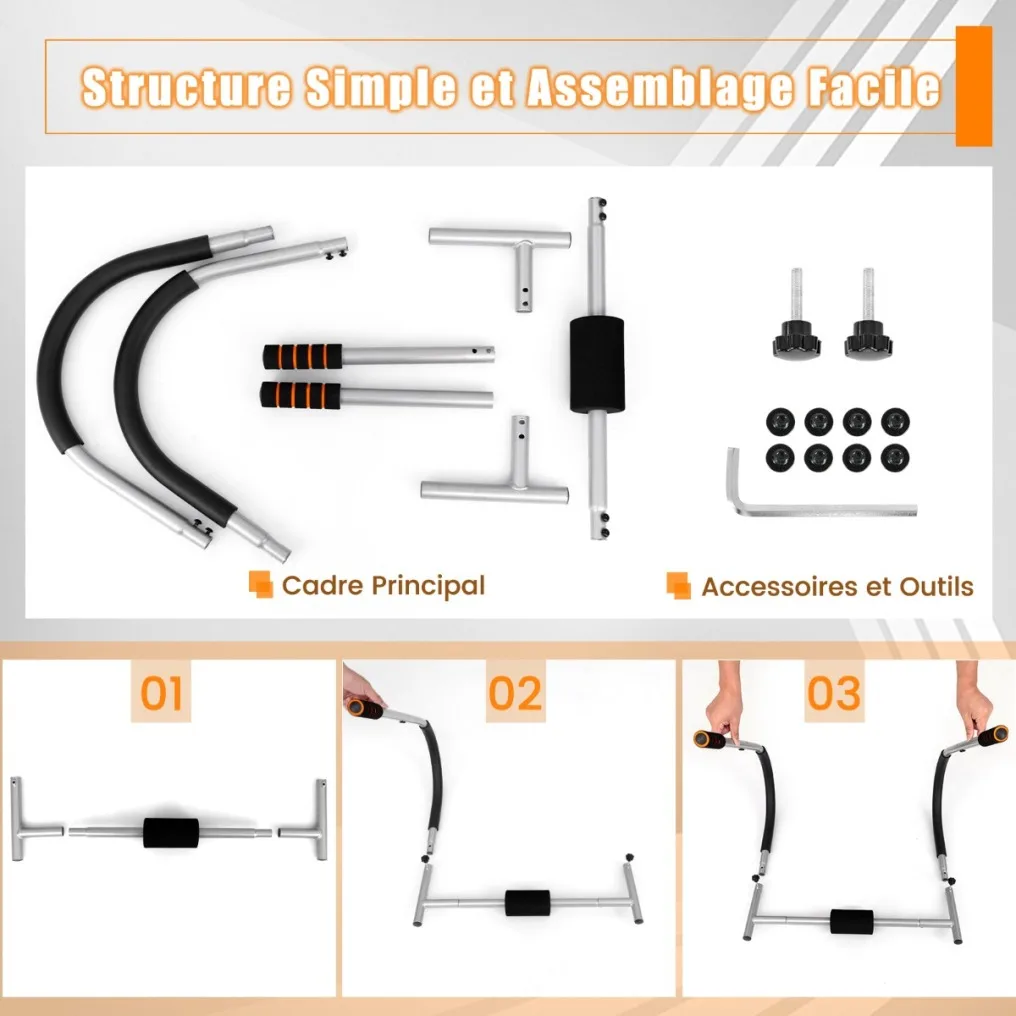 Structure Simple et Assemblage Facile

Cadre Principal

Accessoires et Outils

01

02

03