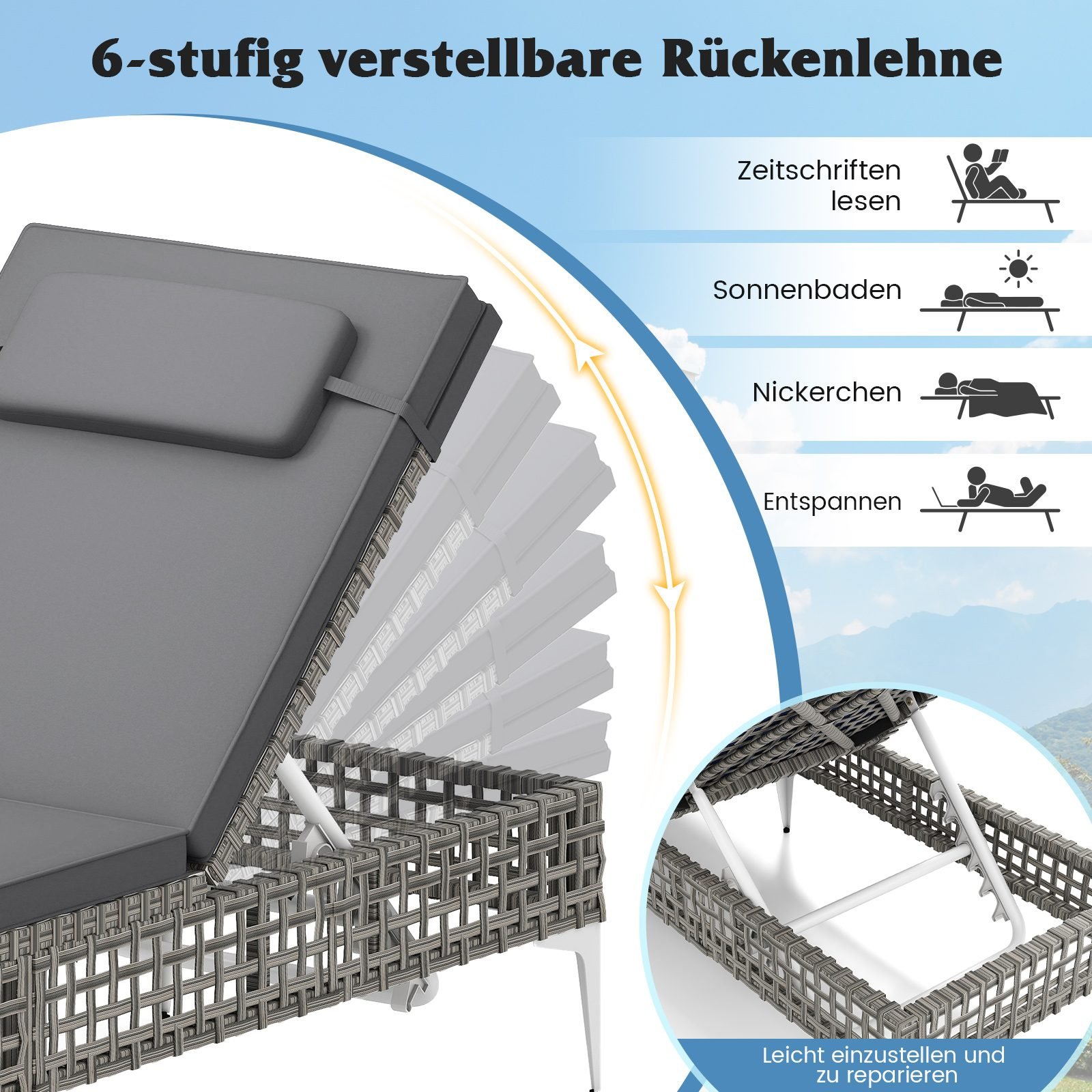 6-stufig verstellbare Rückenlehne

Zeitschriften lesen

Sonnenbaden

Nickerchen

Entspannen

Leicht einzustellen und zu reparieren