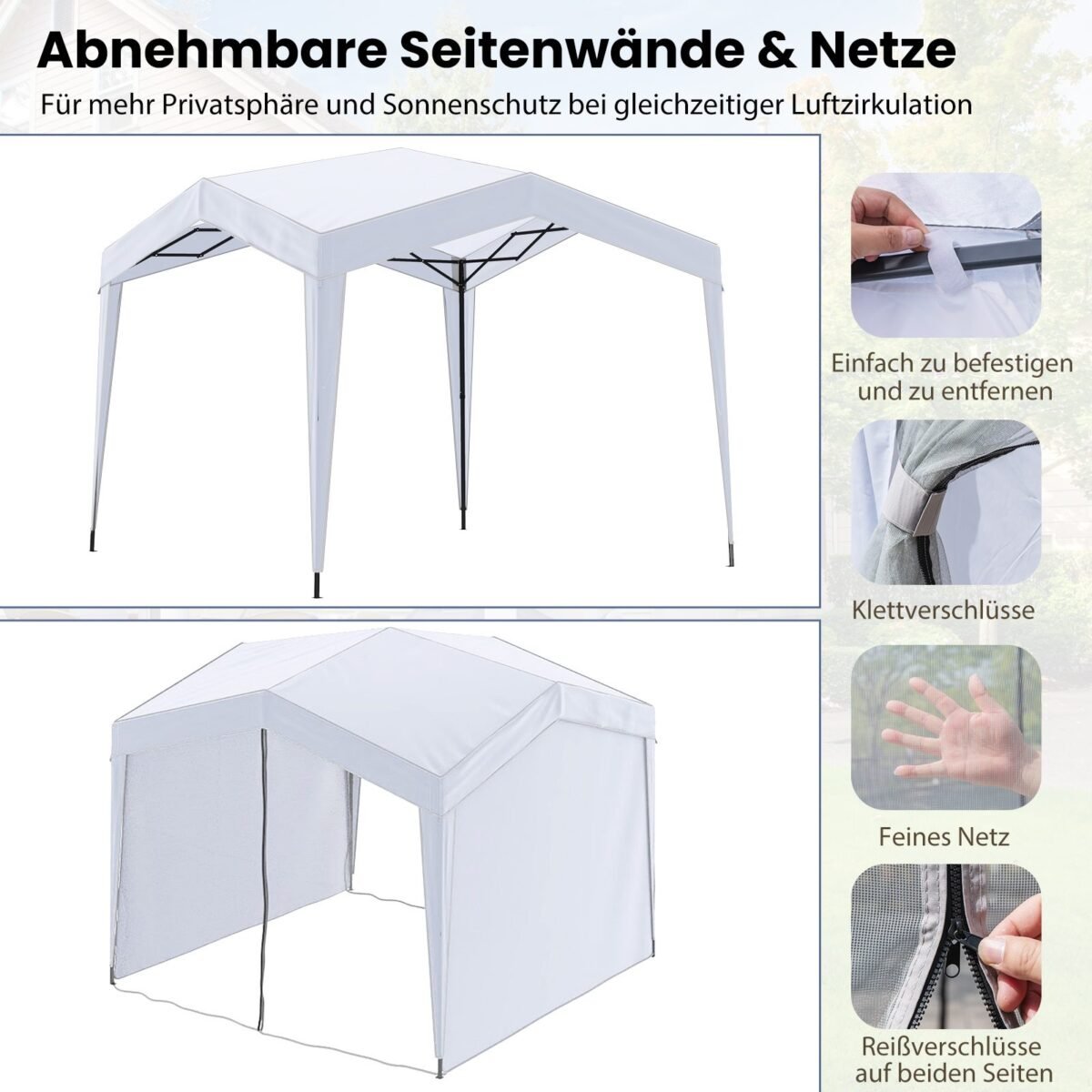 Abnehmbare Seitenwände & Netze

Für mehr Privatsphäre und Sonnenschutz bei gleichzeitiger Luftzirkulation

Einfach zu befestigen und zu entfernen

Klettverschlüsse

Feines Netz

Reißverschlüsse auf beiden Seiten