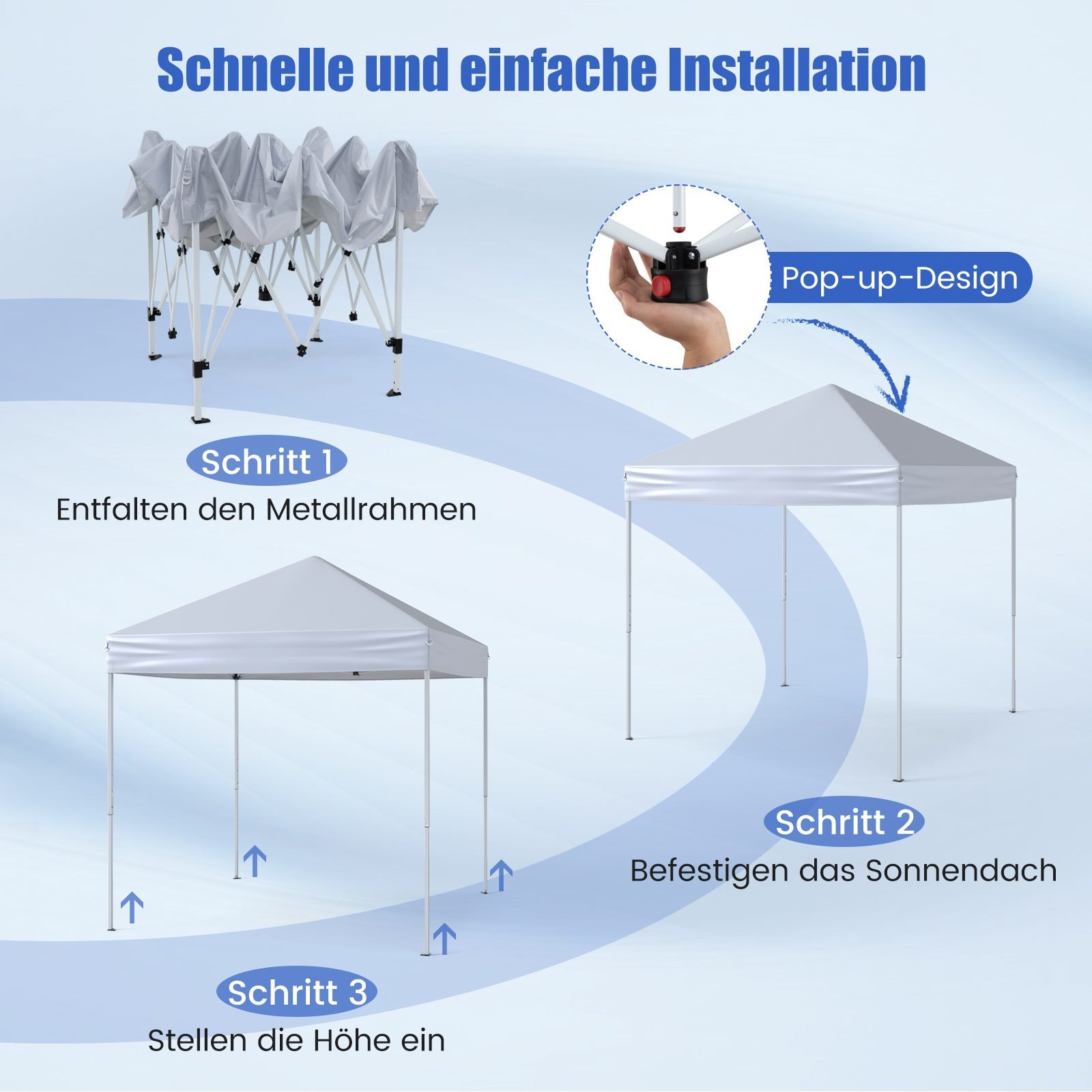 Schnelle und einfache Installation

Pop-up-Design

Schritt 1
Entfalten den Metallrahmen

Schritt 2
Befestigen das Sonnendach

Schritt 3
Stellen die Höhe ein