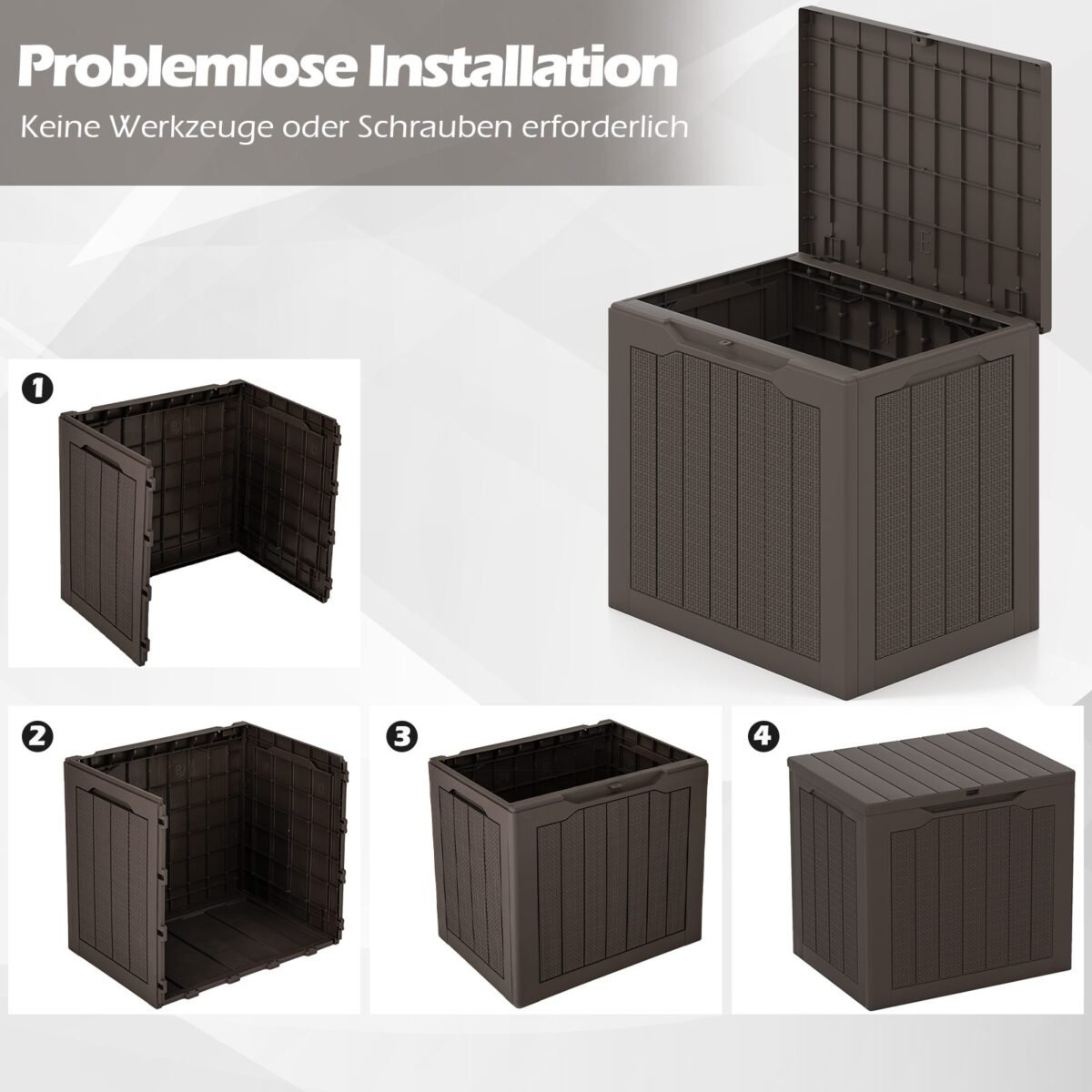 Problemlose Installation
Keine Werkzeuge oder Schrauben erforderlich

1

2

3

4