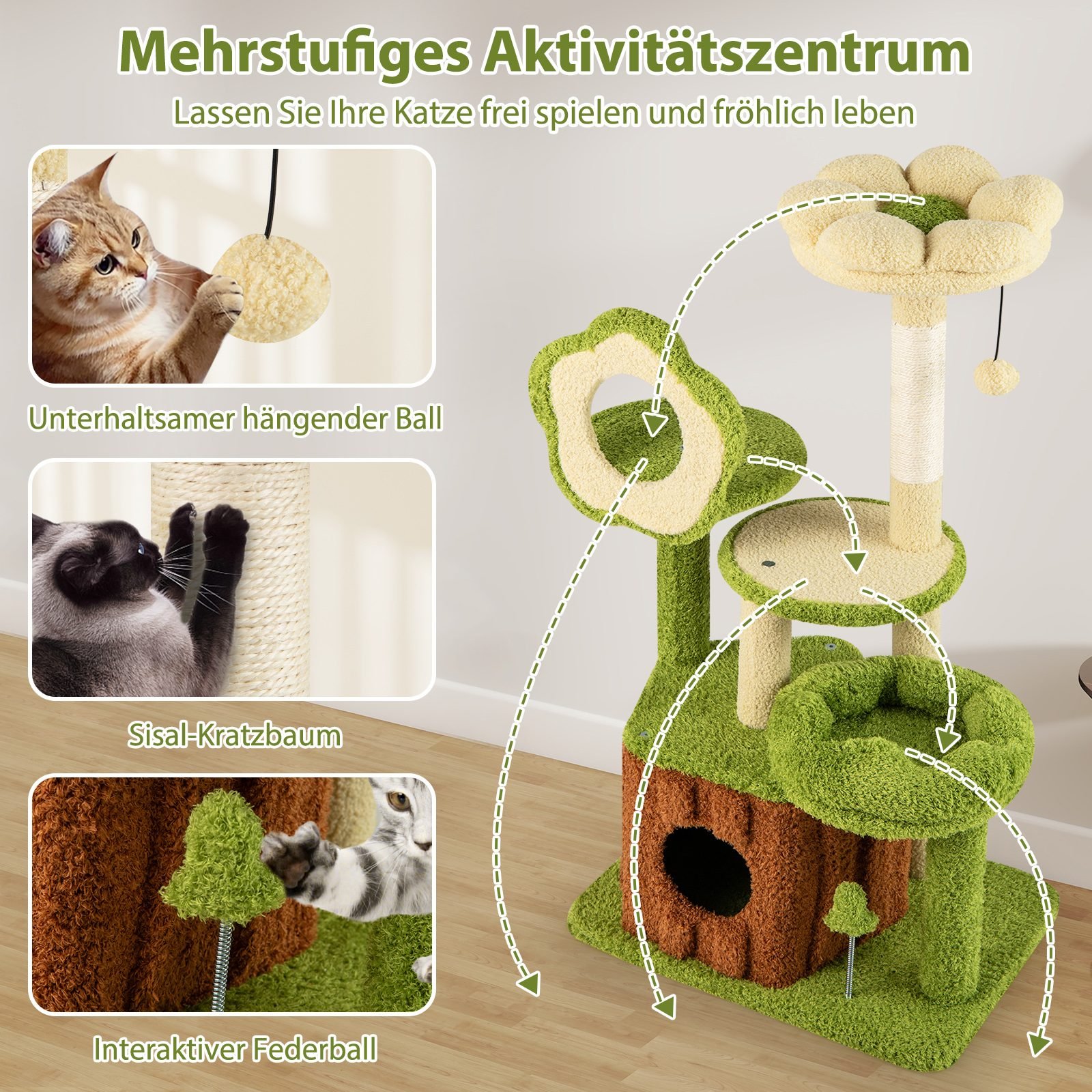 Mehrstufiges Aktivitätszentrum

Lassen Sie Ihre Katze frei spielen und fröhlich leben

Unterhaltsamer hängender Ball

Sisal-Kratzbaum

Interaktiver Federball