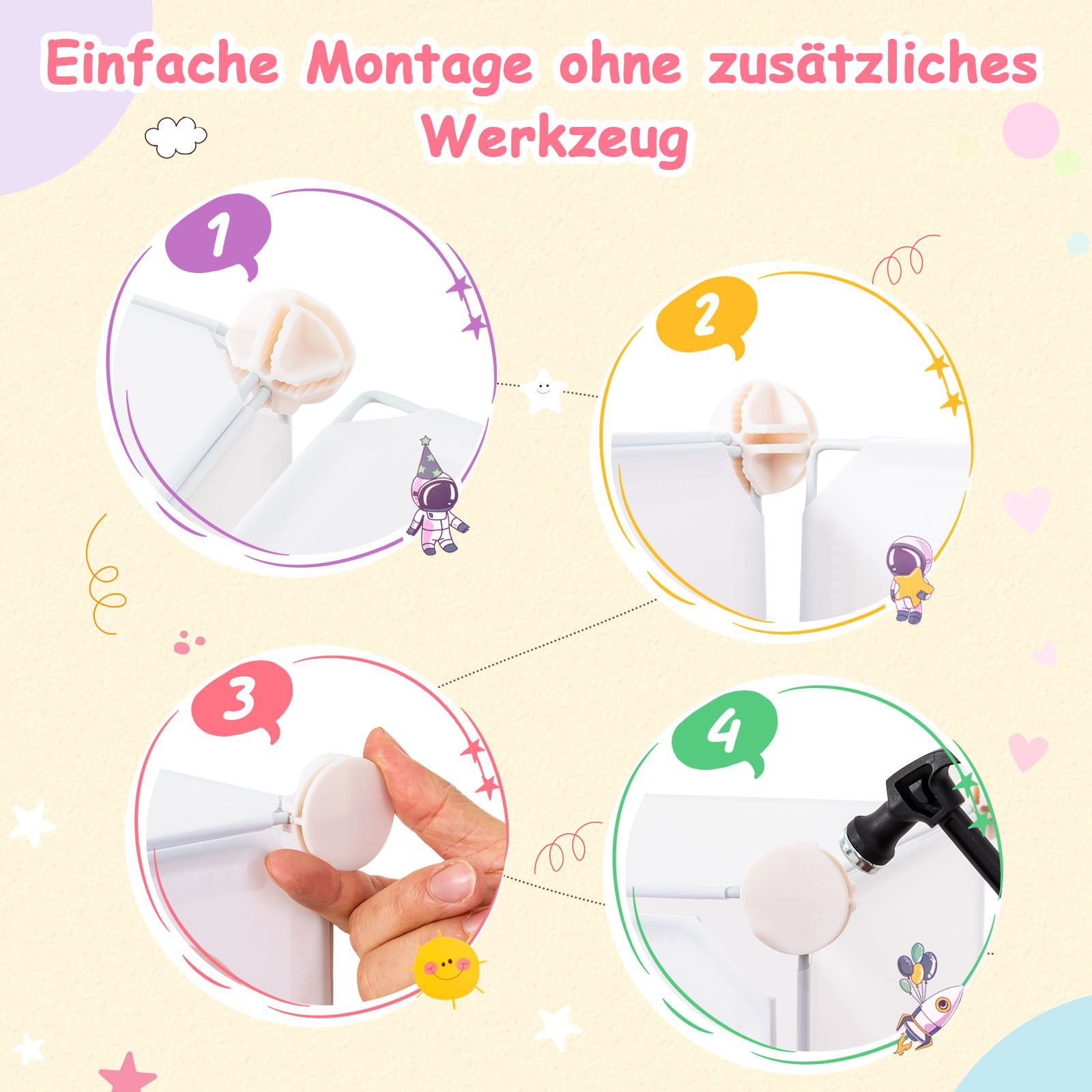 Einfache Montage ohne zusätzliches Werkzeug

1

2

3

4