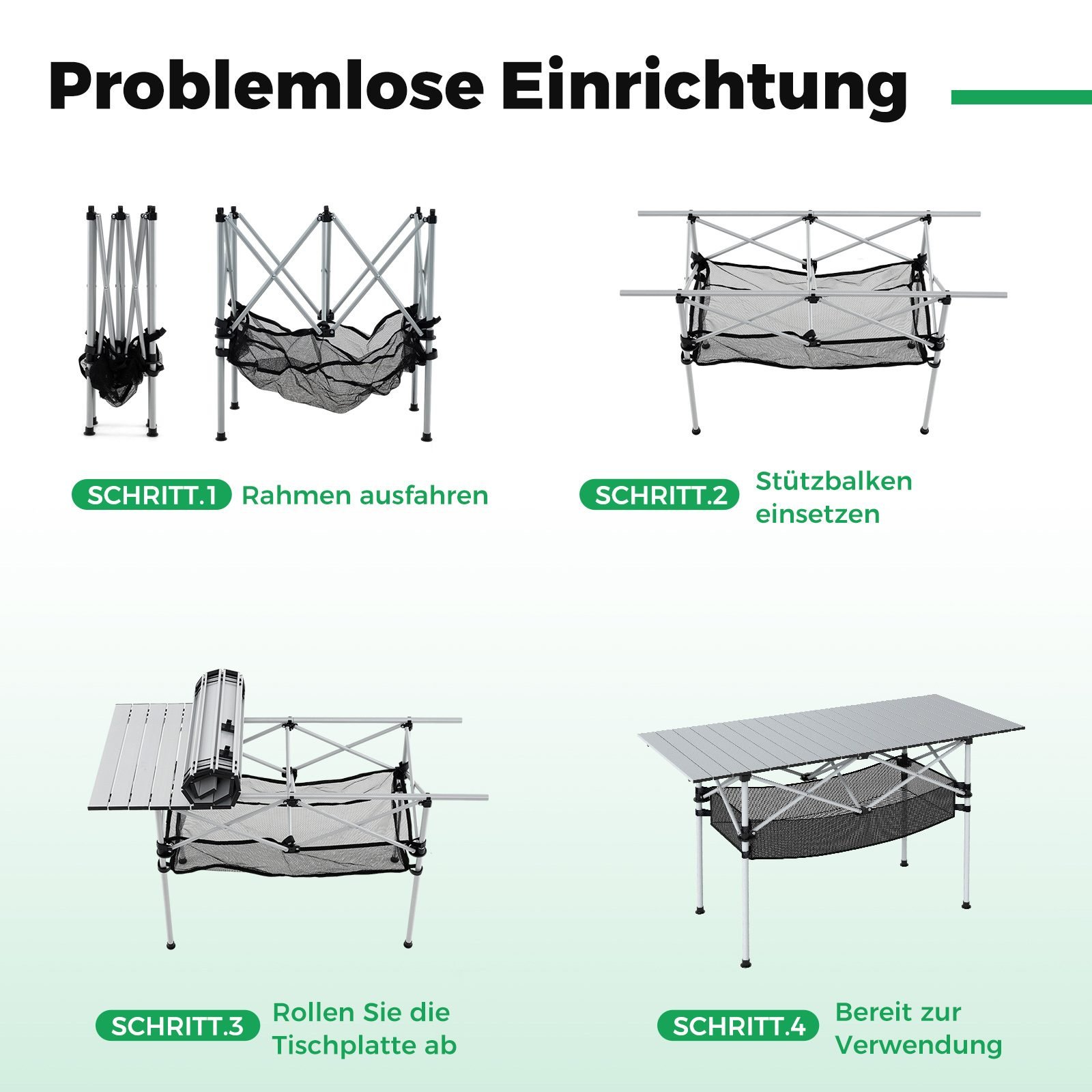 Problemlose Einrichtung

SCHRITT.1 Rahmen ausfahren

SCHRITT.2 Stützbalken einsetzen

SCHRITT.3 Rollen Sie die Tischplatte ab

SCHRITT.4 Bereit zur Verwendung