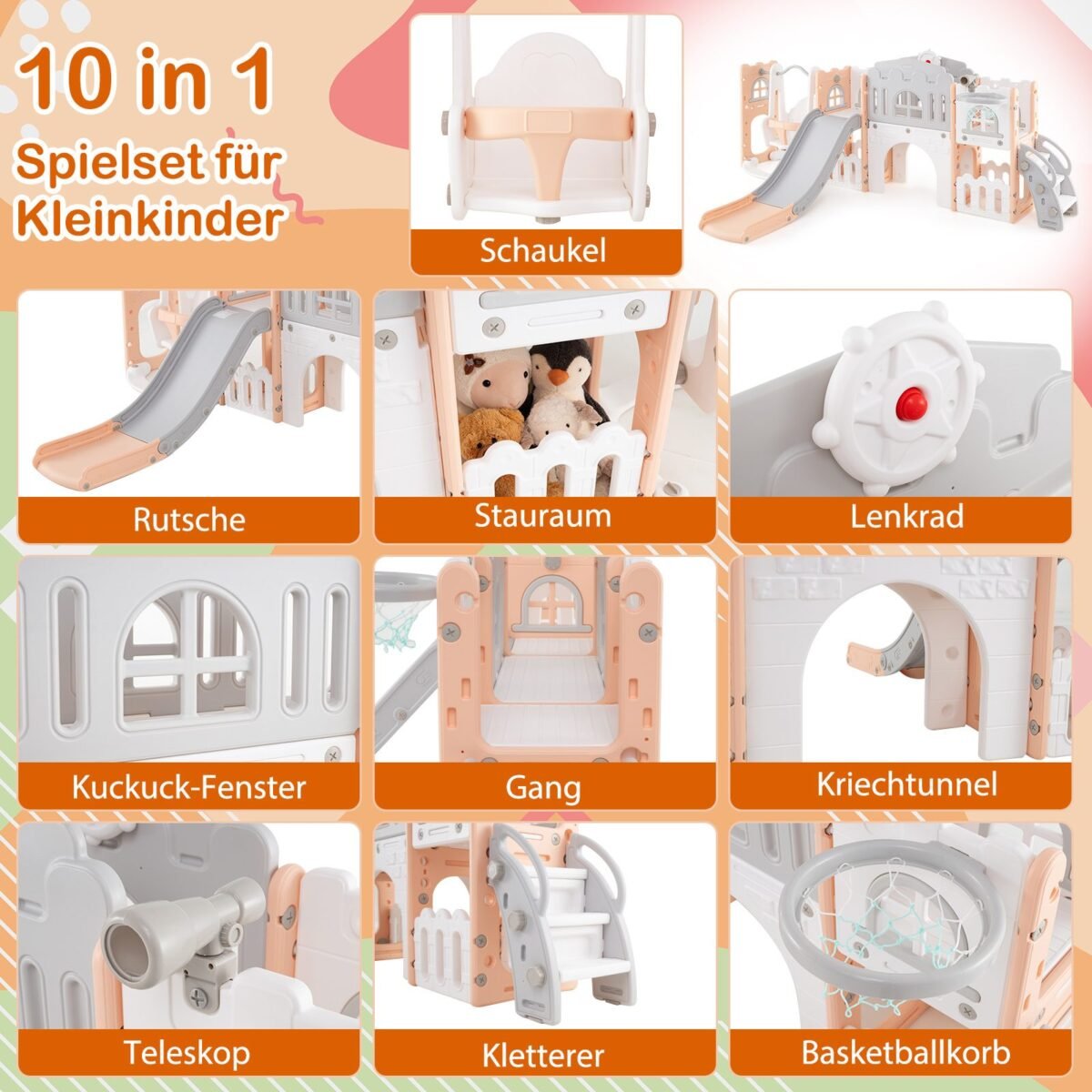 10 in 1
Spielset für Kleinkinder

Schaukel

Rutsche

Stauraum

Lenkrad

Kuckuck-Fenster

Gang

Kriechtunnel

Teleskop

Kletterer

Basketballkorb