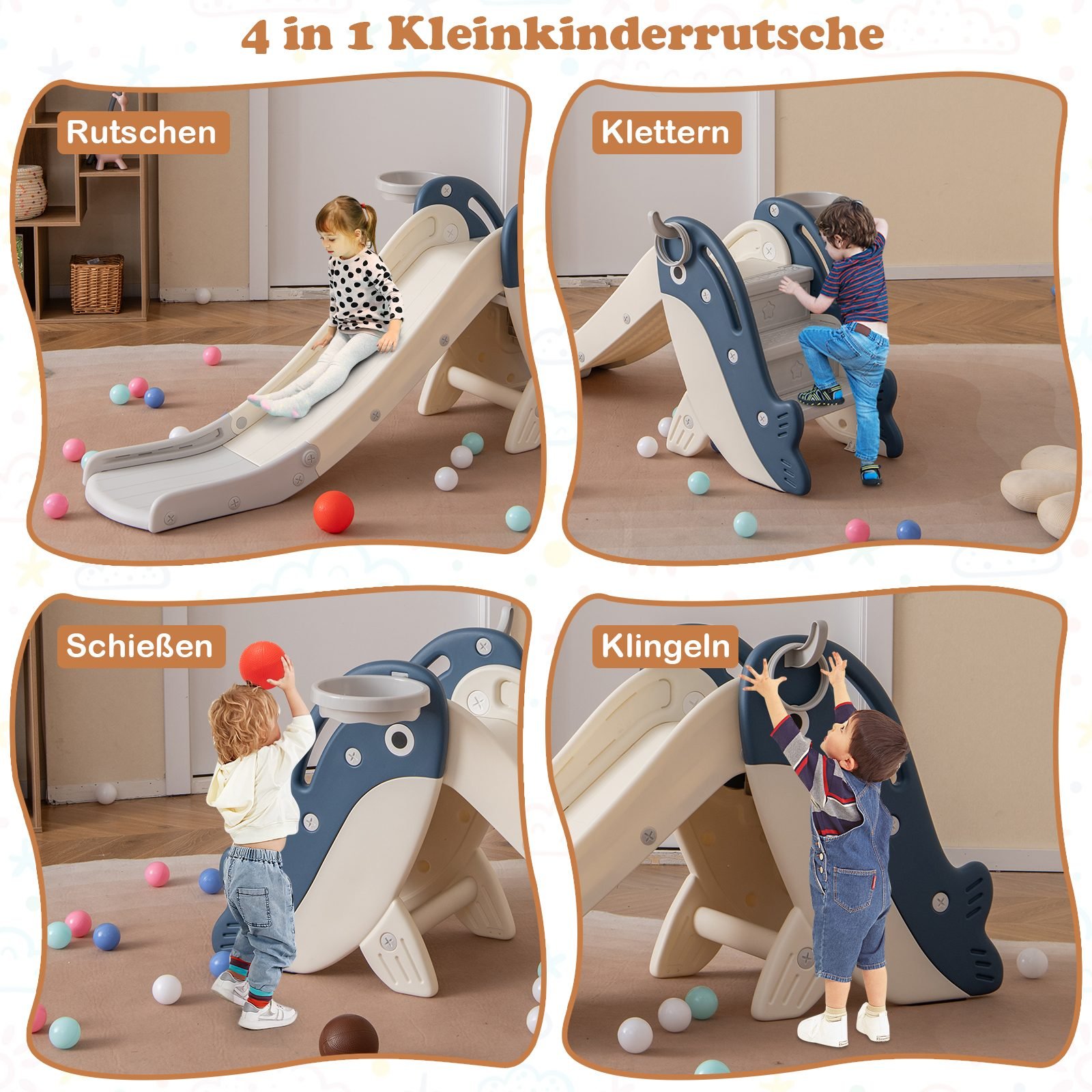 4 in 1 Kleinkinderrutsche

Rutschen

Klettern

Schießen

Klingeln