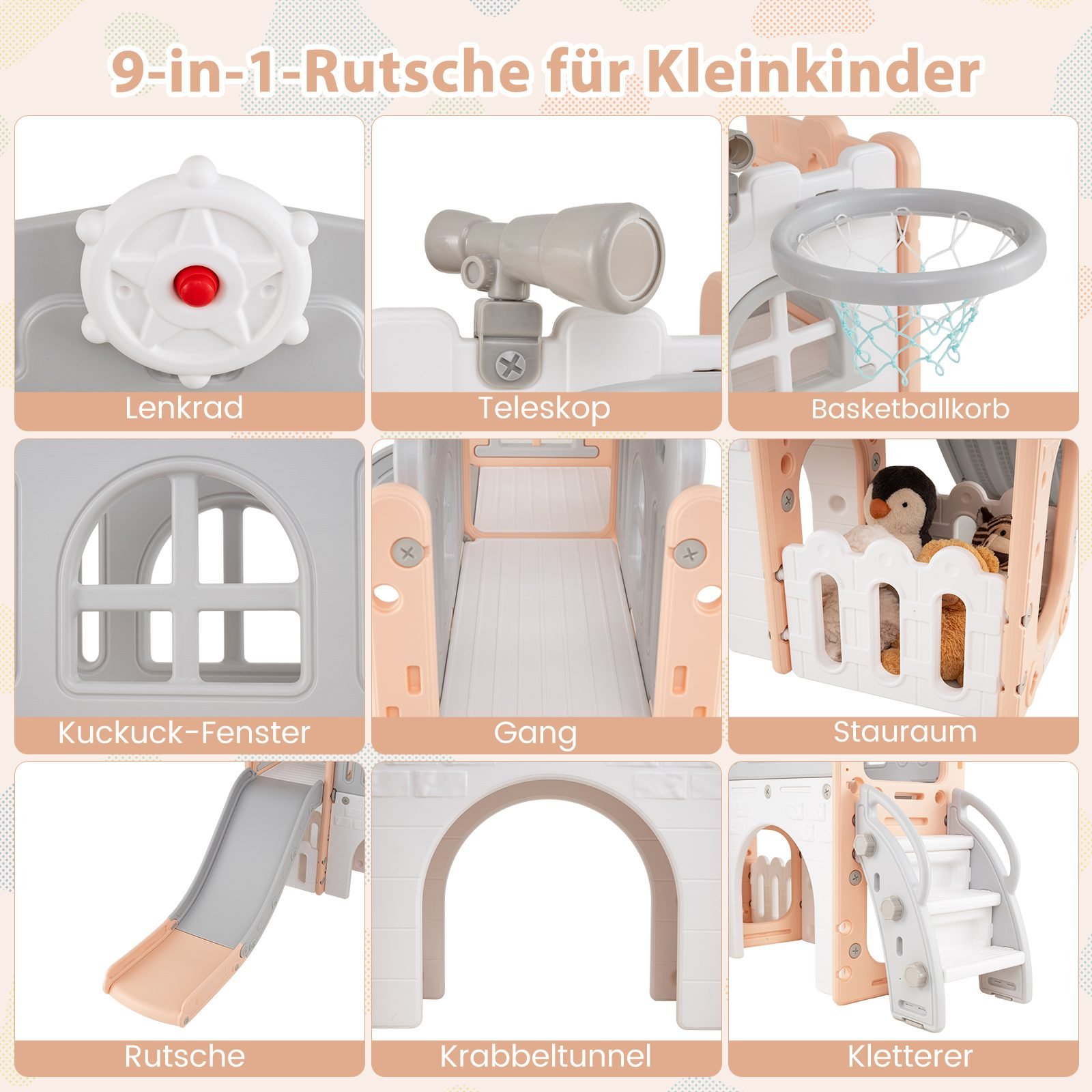 9-in-1-Rutsche für Kleinkinder

Lenkrad

Teleskop

Basketballkorb

Kuckuck-Fenster

Gang

Stauraum

Rutsche

Krabbeltunnel

Kletterer