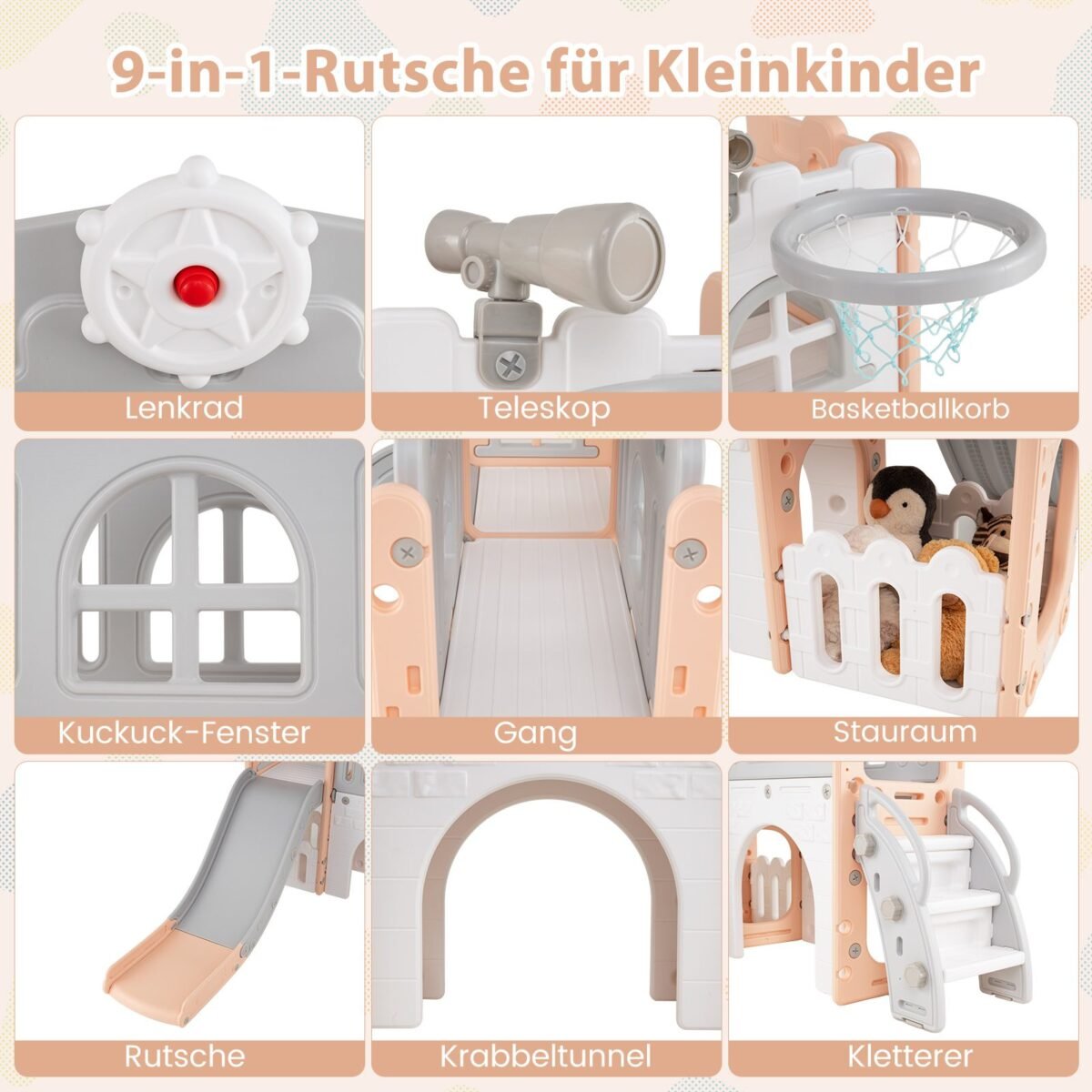 9-in-1-Rutsche für Kleinkinder

Lenkrad

Teleskop

Basketballkorb

Kuckuck-Fenster

Gang

Stauraum

Rutsche

Krabbeltunnel

Kletterer