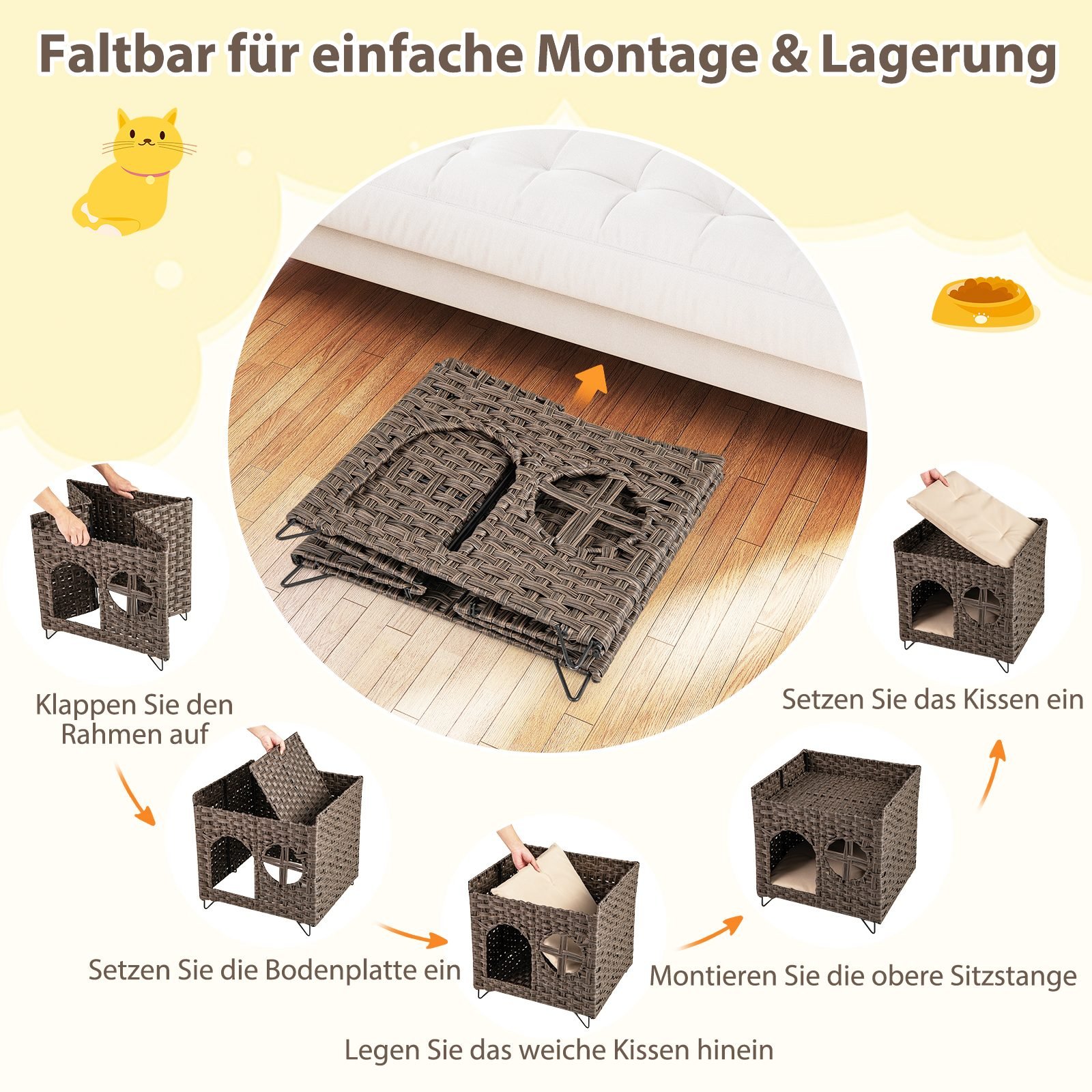 Faltbar für einfache Montage & Lagerung

Klappen Sie den Rahmen auf

Setzen Sie die Bodenplatte ein

Legen Sie das weiche Kissen hinein

Montieren Sie die obere Sitzstange

Setzen Sie das Kissen ein