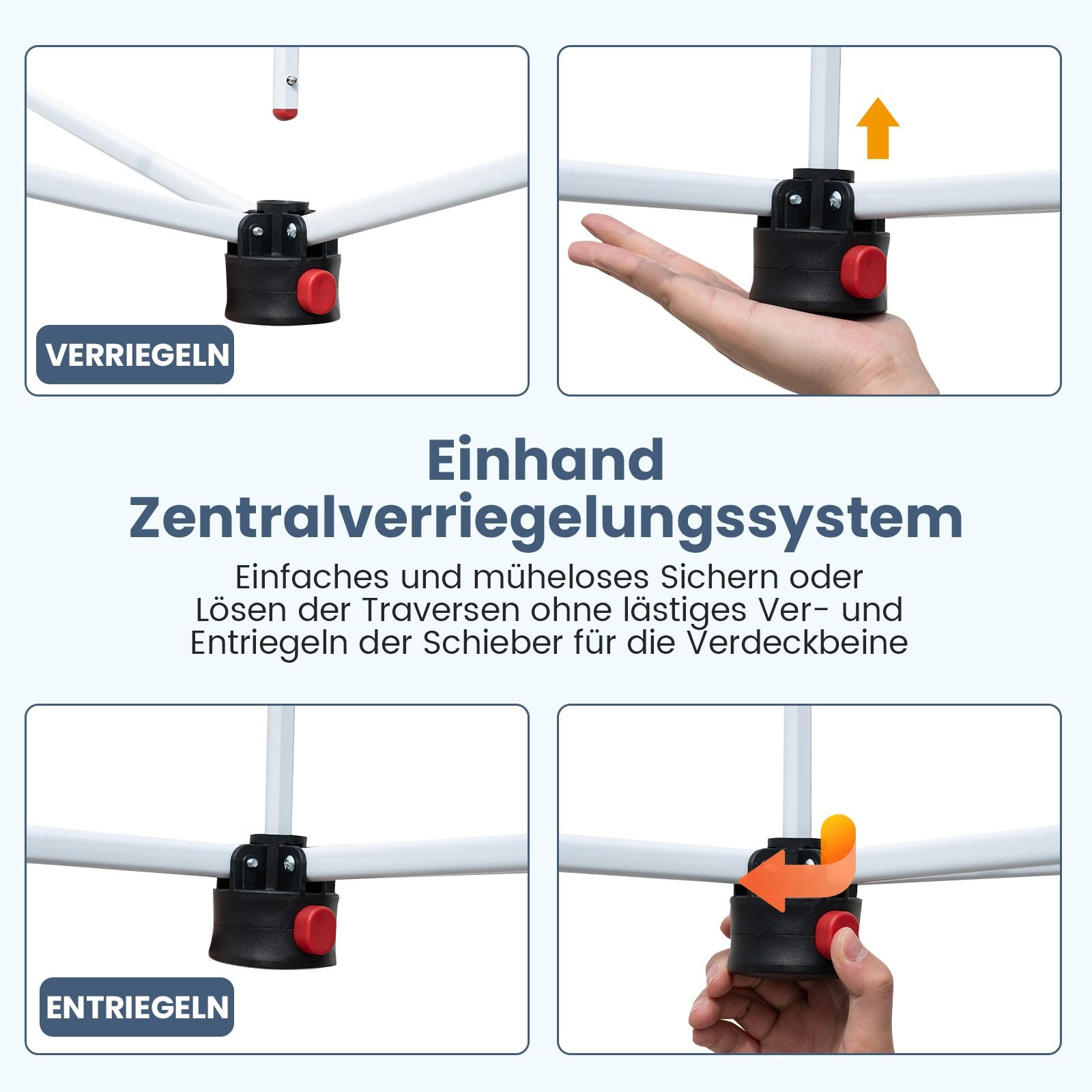 VERRIEGELN

Einhand Zentralverriegelungssystem

Einfaches und müheloses Sichern oder Lösen der Traversen ohne lästiges Ver- und Entriegeln der Schieber für die Verdeckbeine

ENTRIEGELN