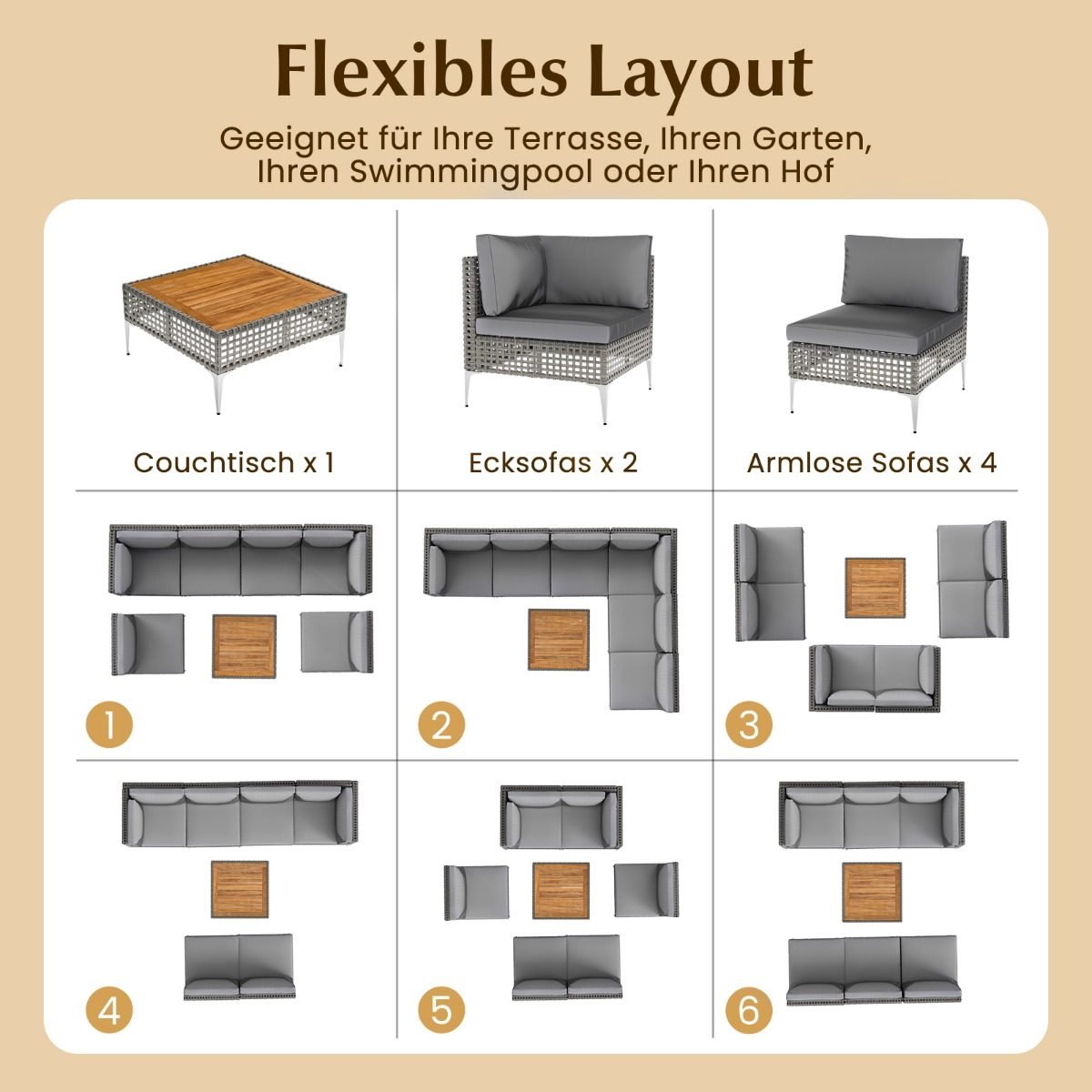 Flexibles Layout

Geeignet für Ihre Terrasse, Ihren Garten, Ihren Swimmingpool oder Ihren Hof

Couchtisch x 1

Ecksofas x 2

Armlose Sofas x 4

1

2

3

4

5

6