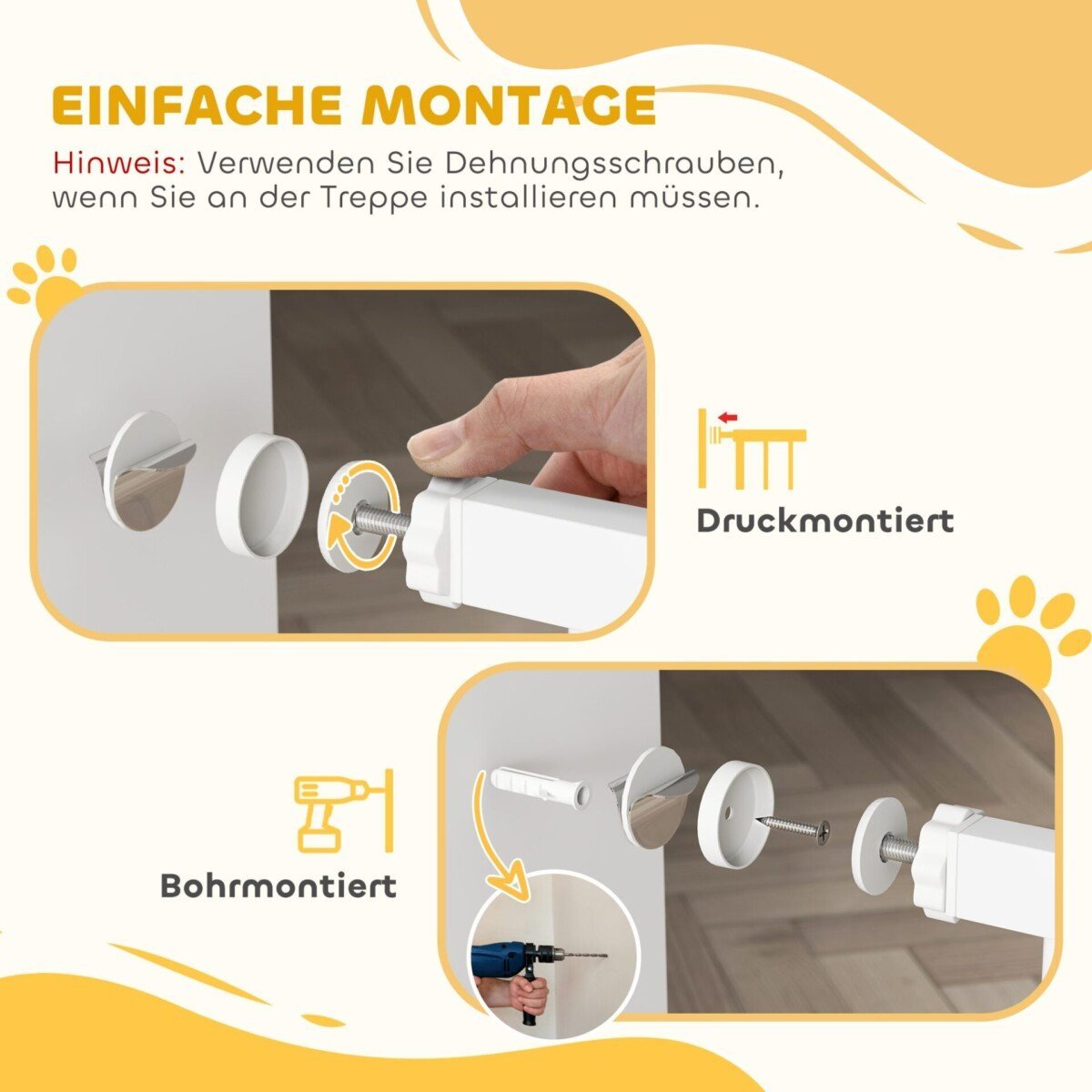 EINFACHE MONTAGE

Hinweis: Verwenden Sie Dehnungsschrauben, wenn Sie an der Treppe installieren müssen.

Druckmontiert

Bohrmontiert