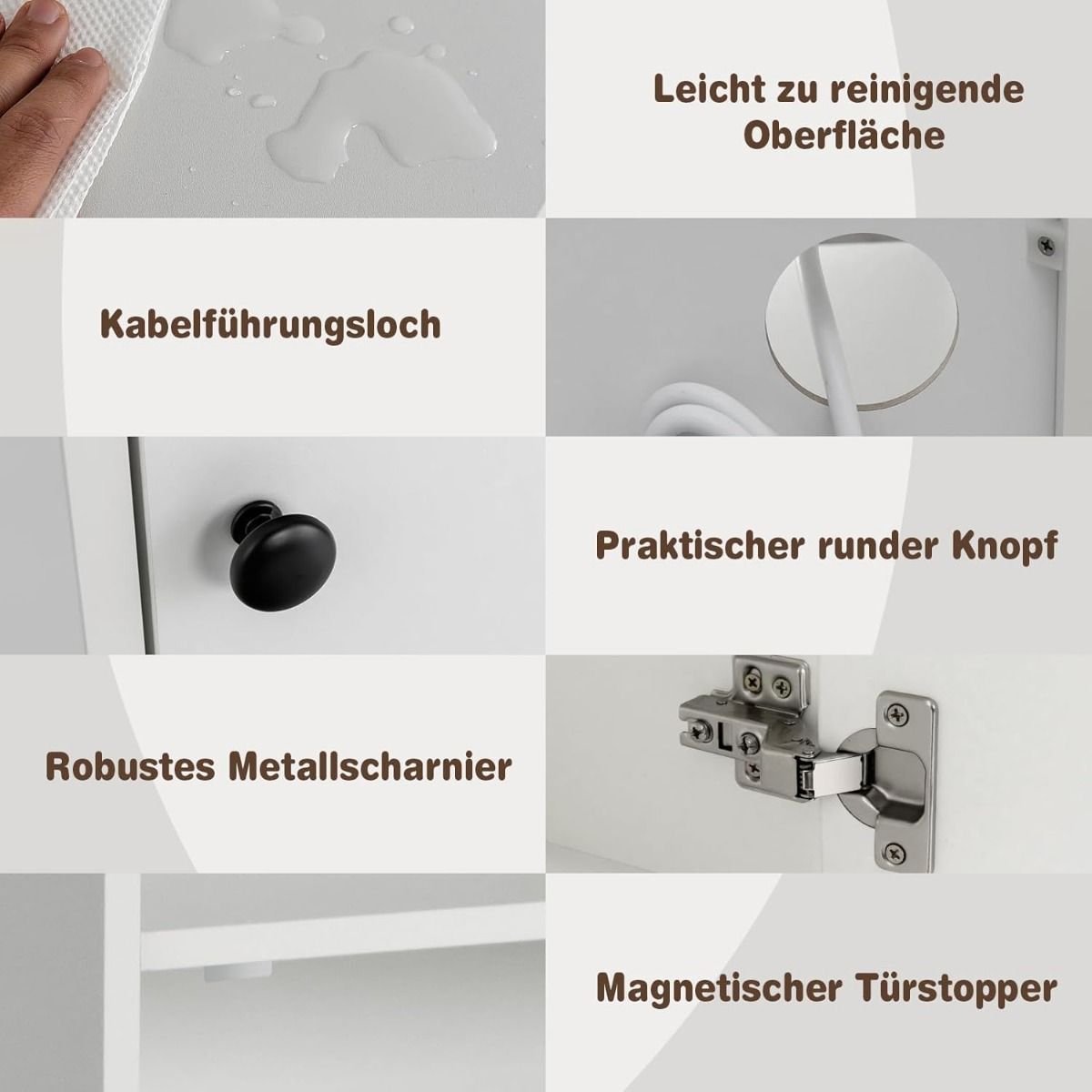 Leicht zu reinigende Oberfläche

Kabelführungsloch

Praktischer runder Knopf

Robustes Metallscharnier

L

Magnetischer Türstopper