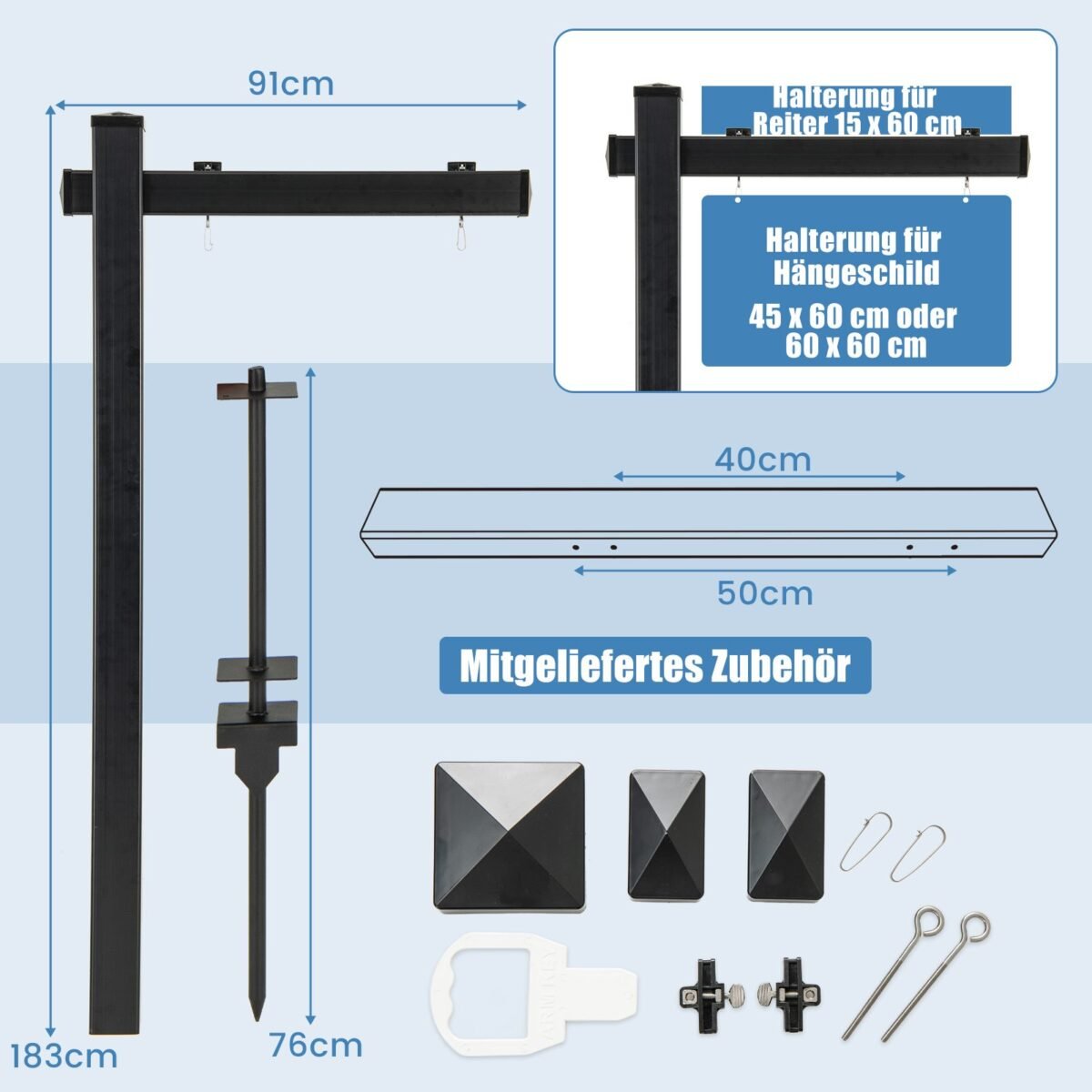 91cm

Halterung für Reiter 15 x 60 cm

Halterung für Hängeschild

45 x 60 cm oder 60 x 60 cm

40cm

50cm

Mitgeliefertes Zubehör

183cm

76cm