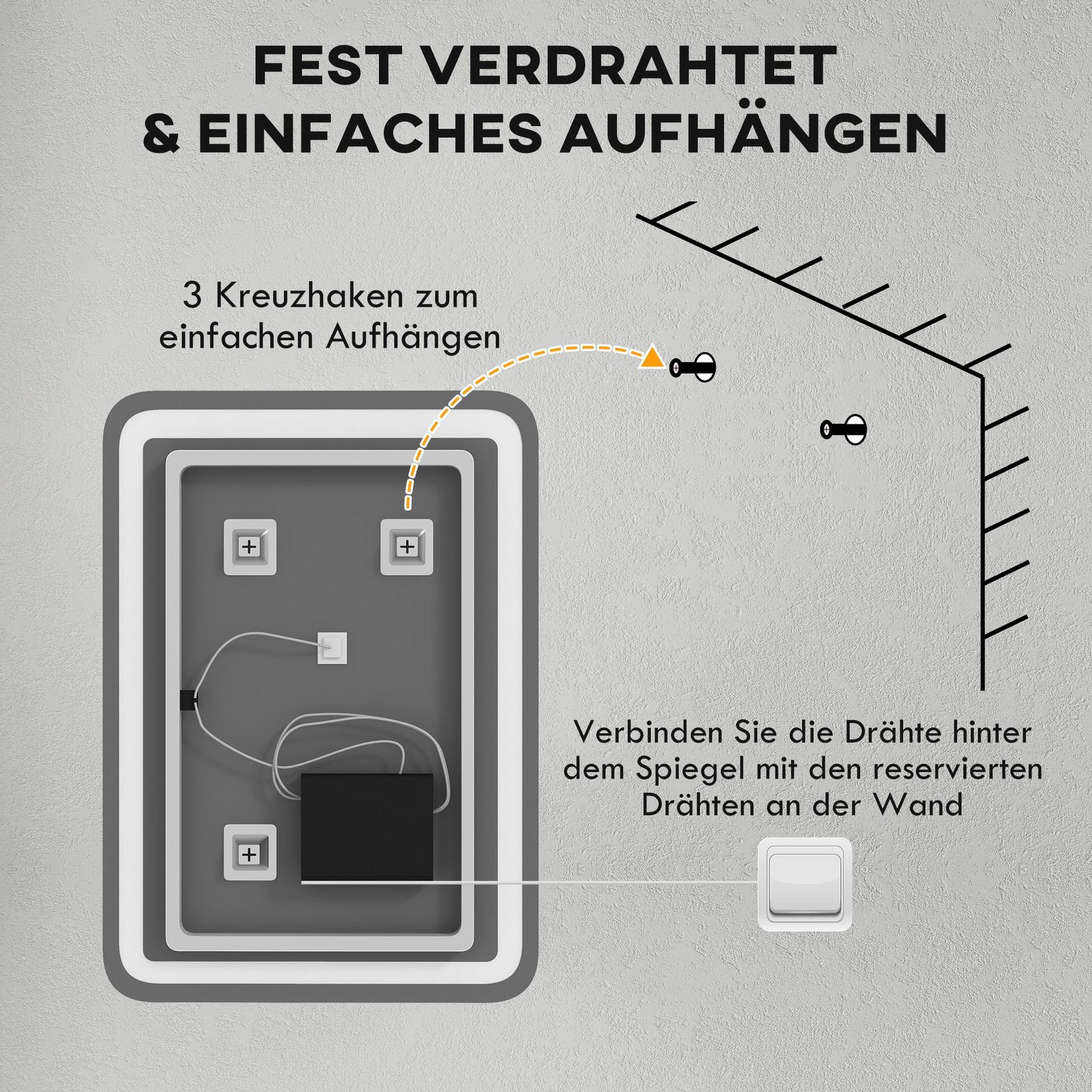 FEST VERDRAHTET
& EINFACHES AUFHÄNGEN

3 Kreuzhaken zum einfachen Aufhängen

Verbinden Sie die Drähte hinter dem Spiegel mit den reservierten Drähten an der Wand