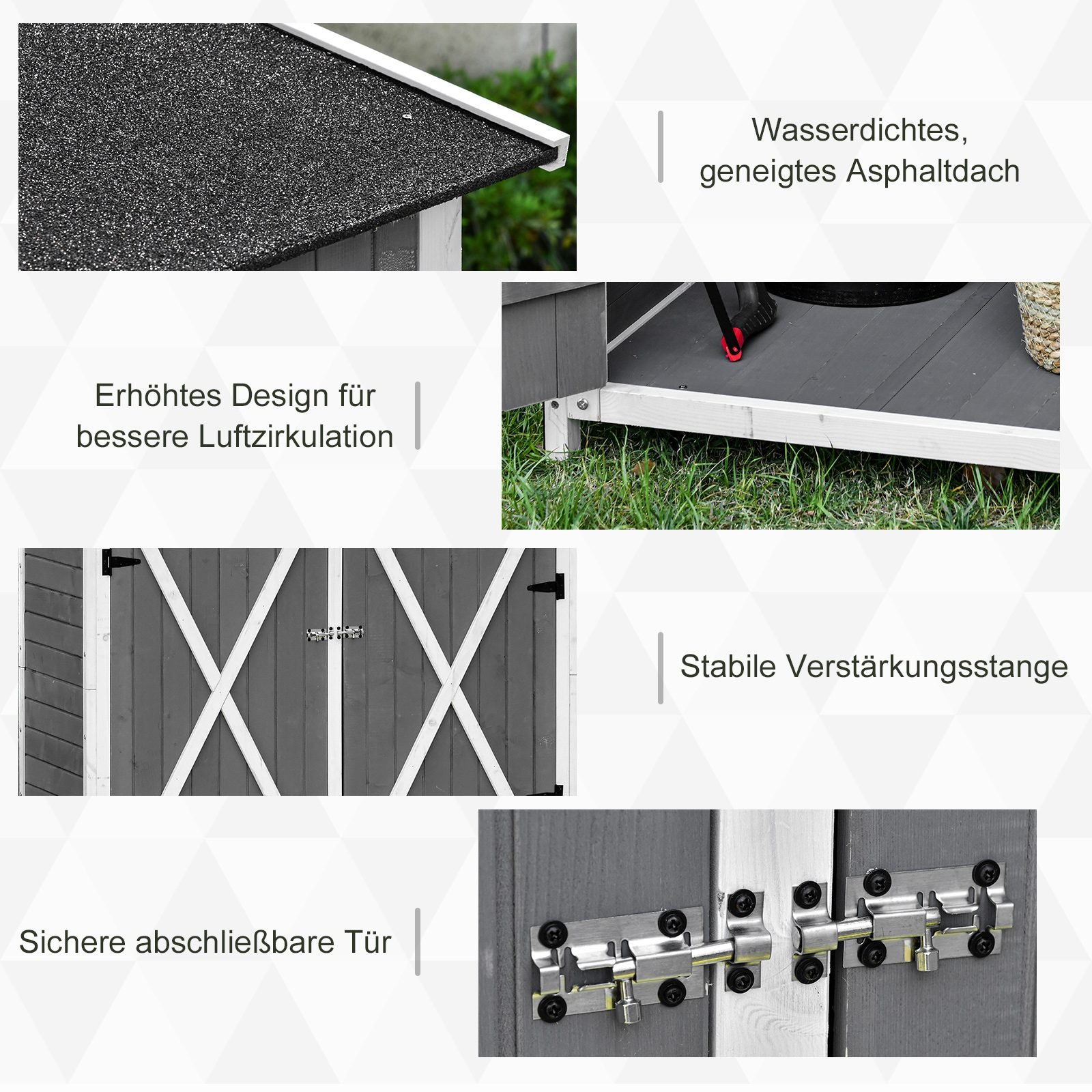 Wasserdichtes, geneigtes Asphaltdach

Erhöhtes Design für bessere Luftzirkulation

Stabile Verstärkungsstange

Sichere abschließbare Tür