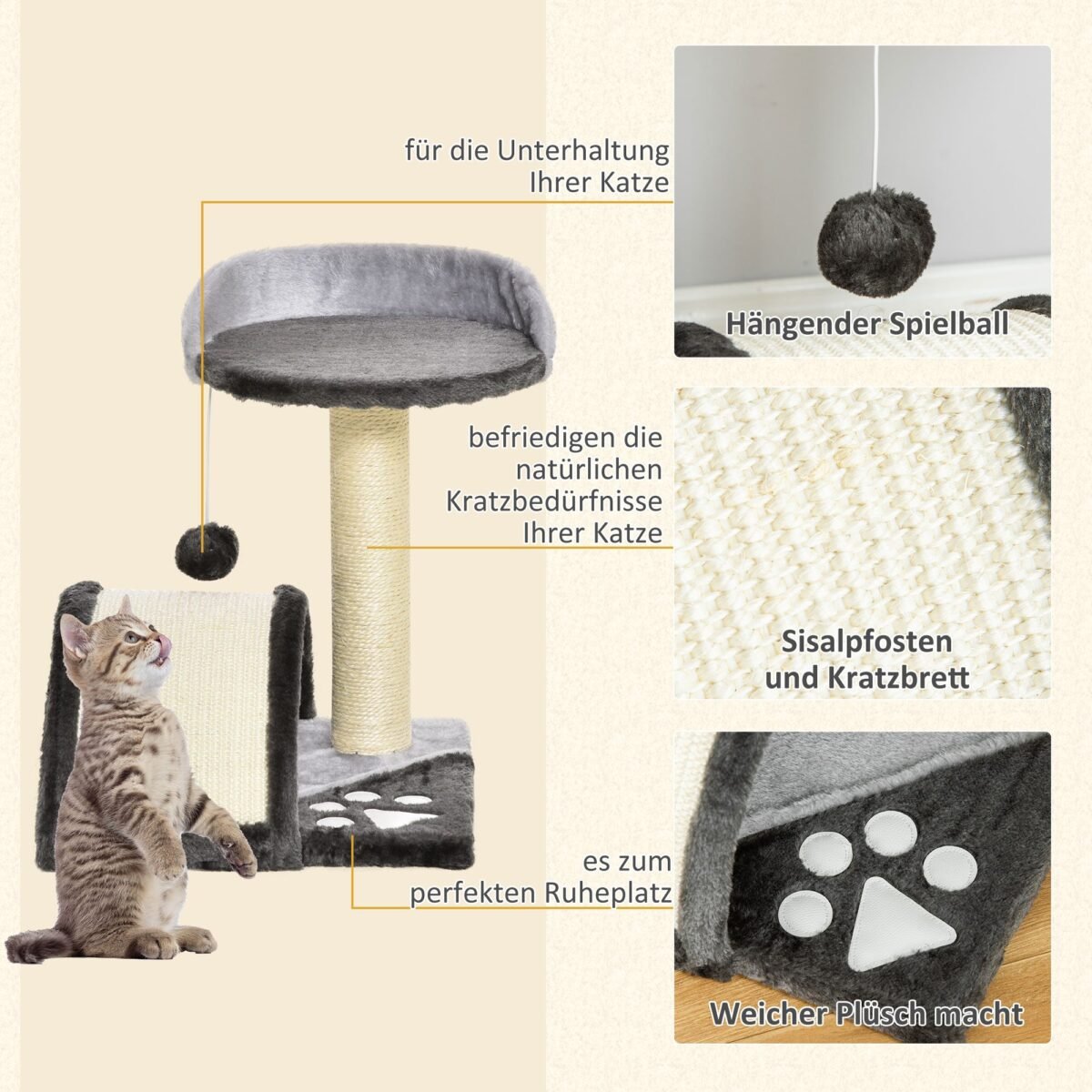 für die Unterhaltung Ihrer Katze

Hängender Spielball

befriedigen die natürlichen Kratzbedürfnisse Ihrer Katze

Sisalpfosten und Kratzbrett

es zum perfekten Ruheplatz

Weicher Plüsch macht