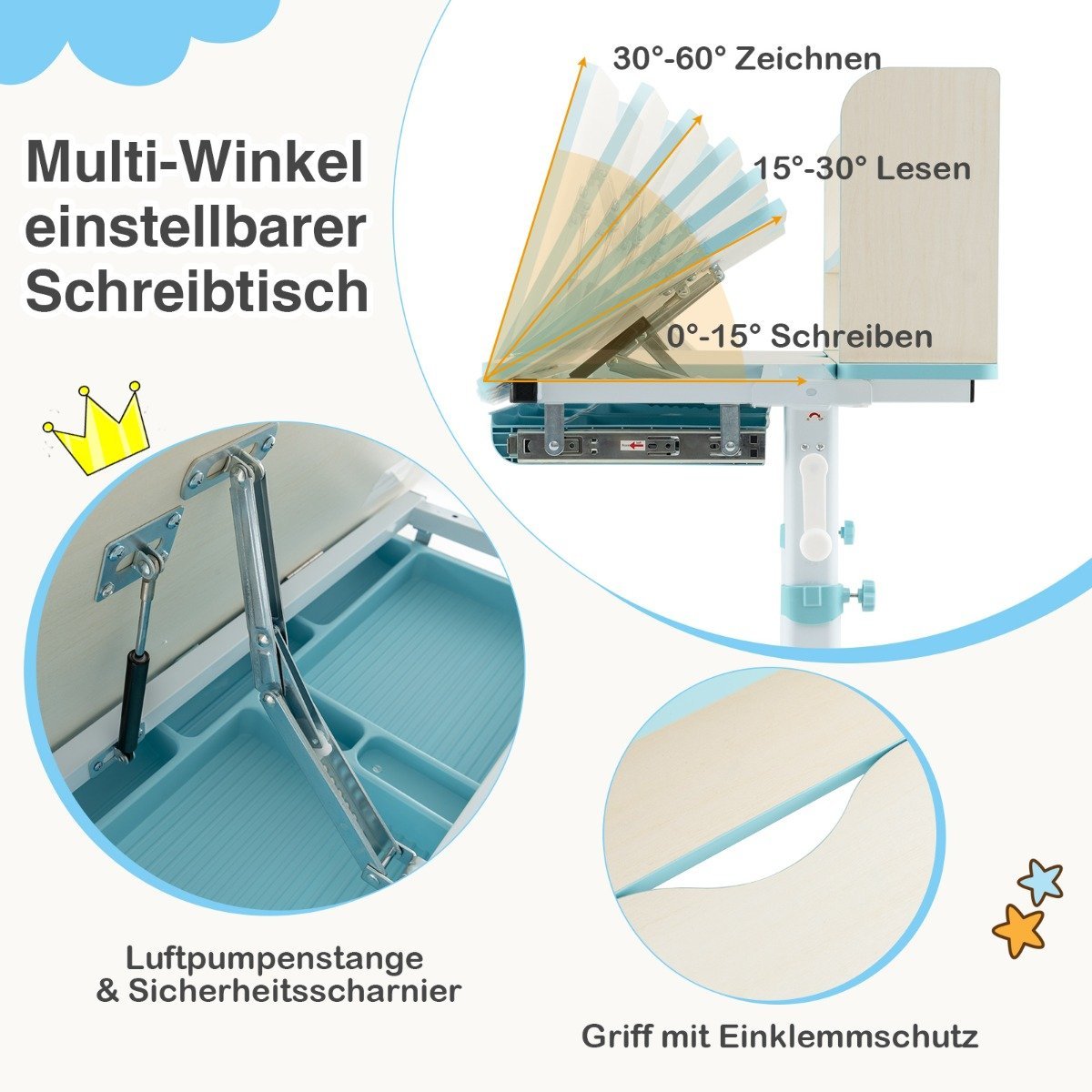 Multi-Winkel einstellbarer Schreibtisch

30°-60° Zeichnen

15°-30° Lesen

0°-15° Schreiben

Luftpumpenstange & Sicherheitsscharnier

Griff mit Einklemmschutz