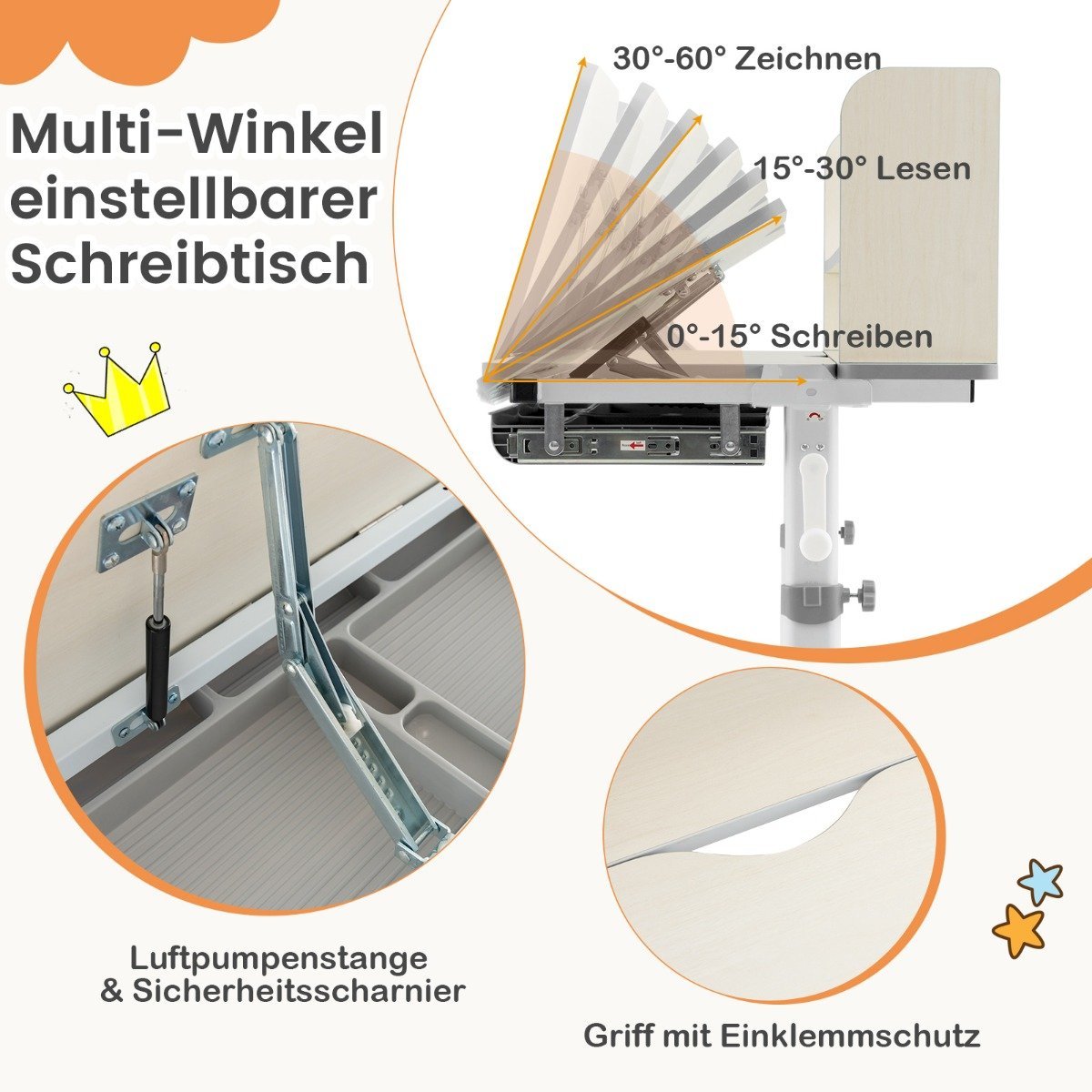 Multi-Winkel einstellbarer Schreibtisch

30°-60° Zeichnen

15°-30° Lesen

0°-15° Schreiben

Luftpumpenstange
& Sicherheitsscharnier

Griff mit Einklemmschutz