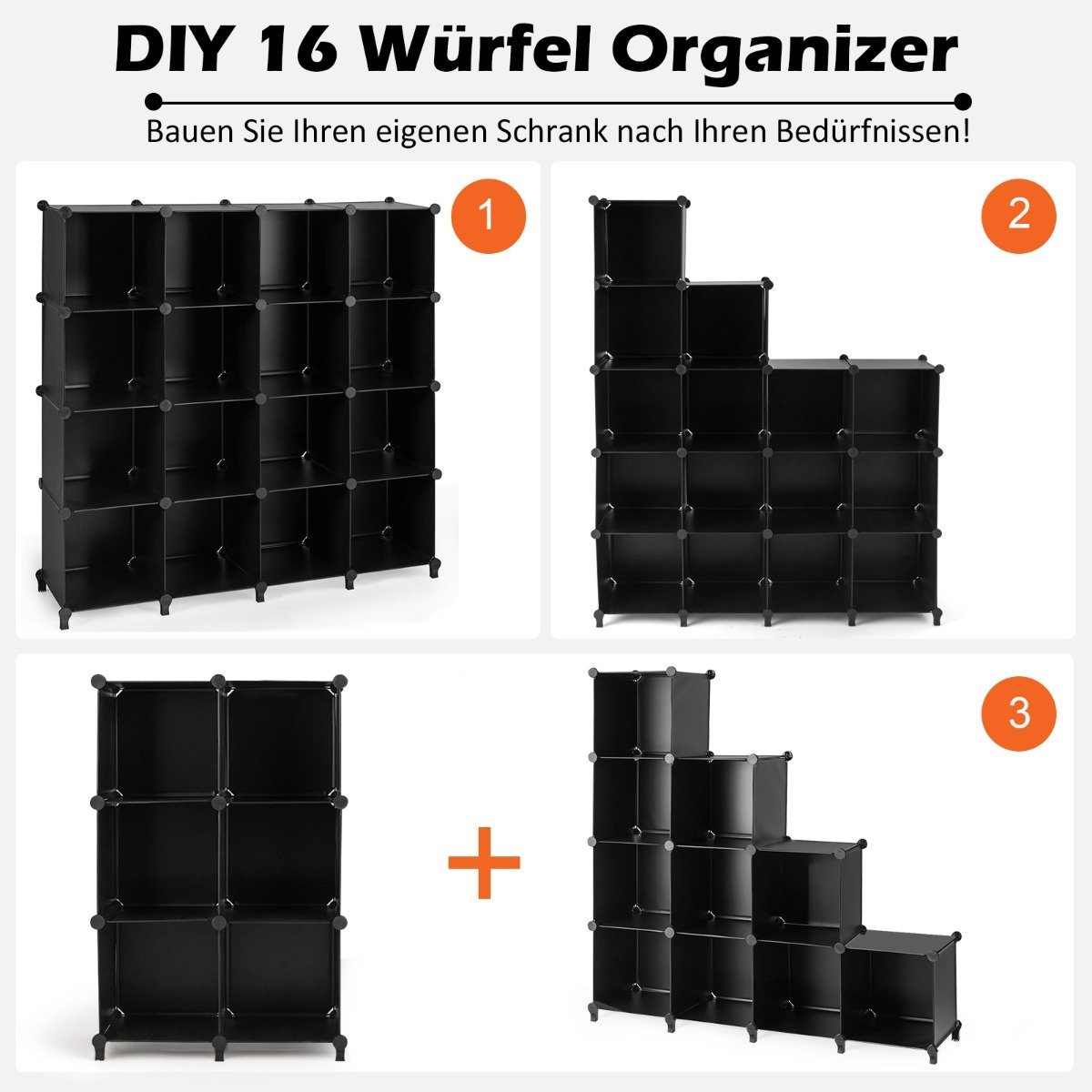 DIY 16 Würfel Organizer

Bauen Sie Ihren eigenen Schrank nach Ihren Bedürfnissen!

1

2

+

3