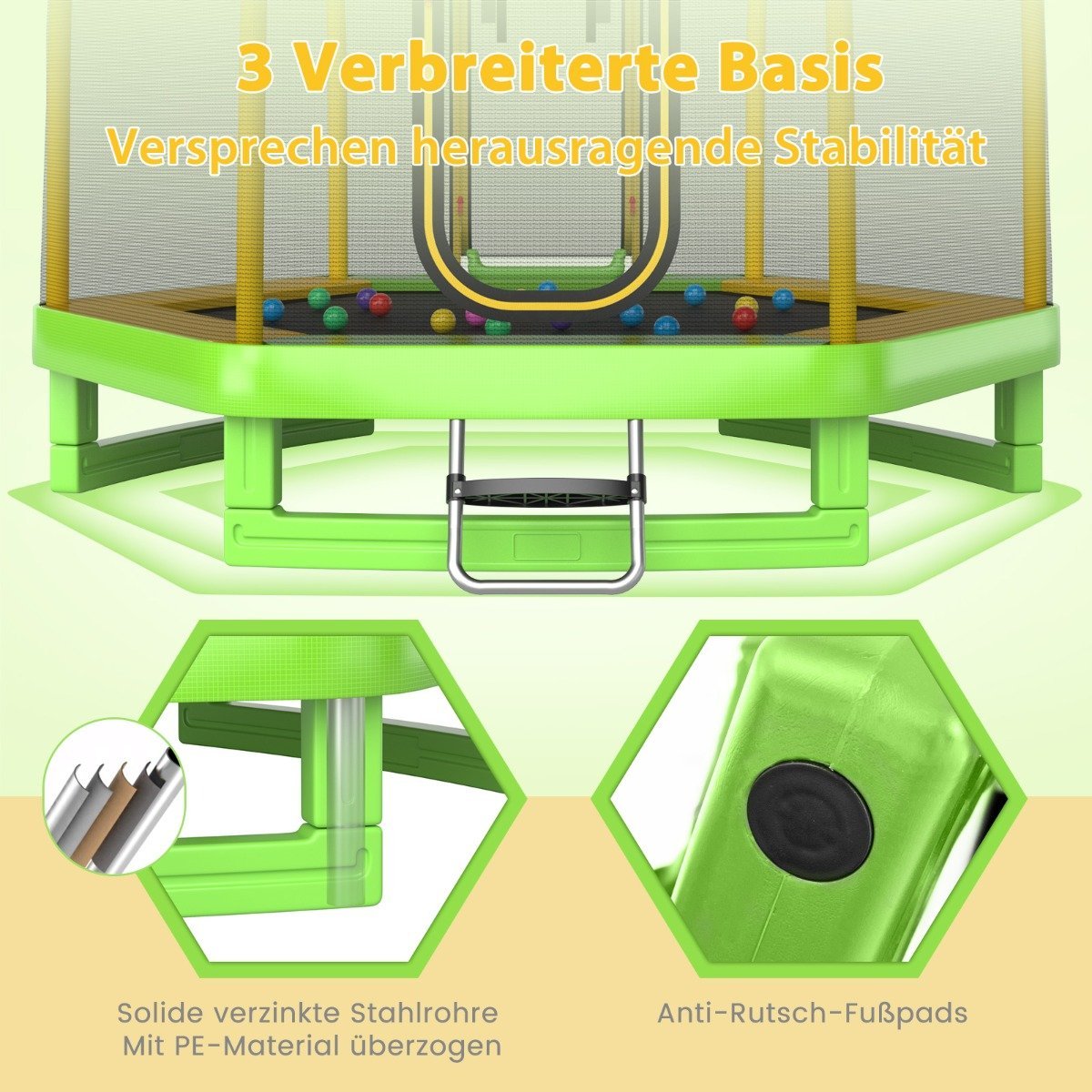 3 Verbreiterte Basis
Versprechen herausragende Stabilität

Solide verzinkte Stahlrohre
Mit PE-Material überzogen

Anti-Rutsch-Fußpads